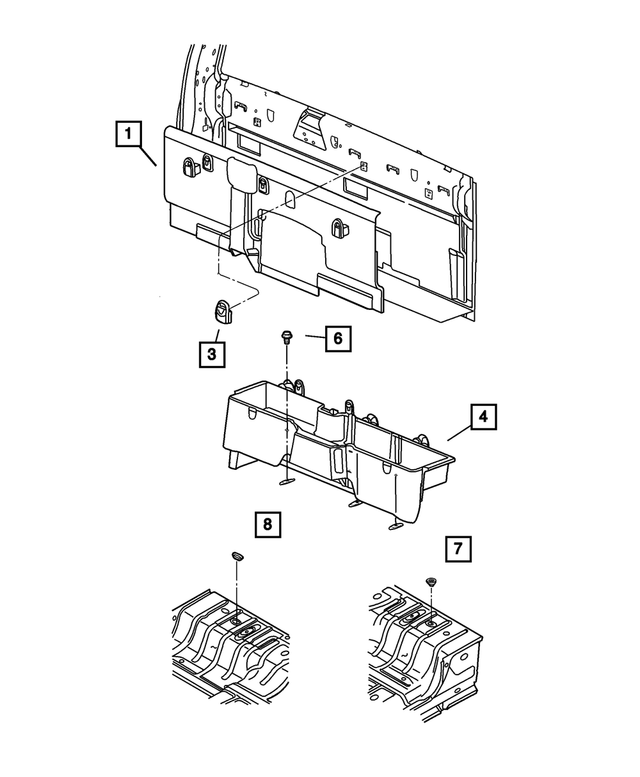 1
3
6
4
8
7