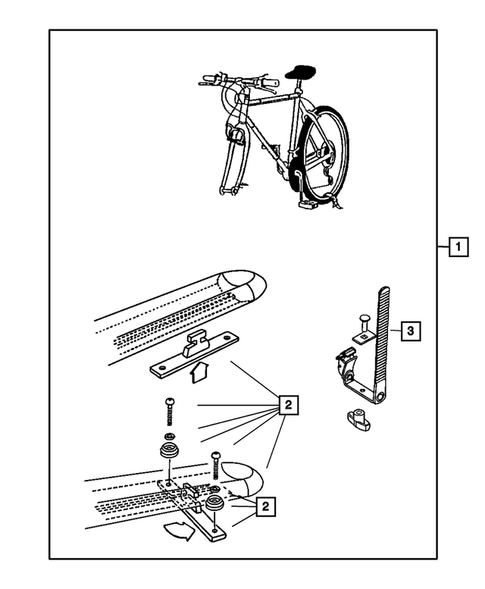 1

3

2

2