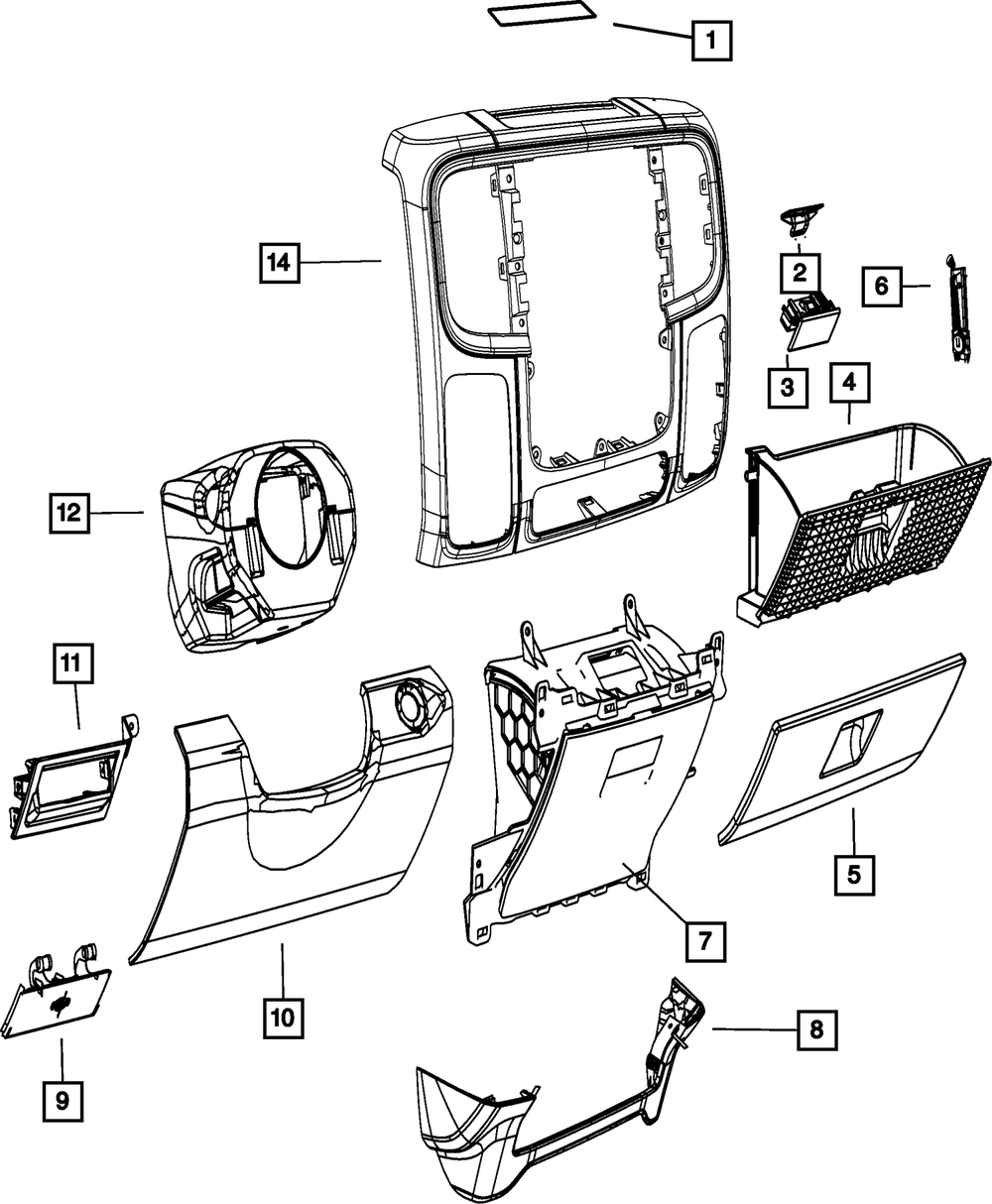 1
14
2
6
3
4
12
11
5
7
10
8
9