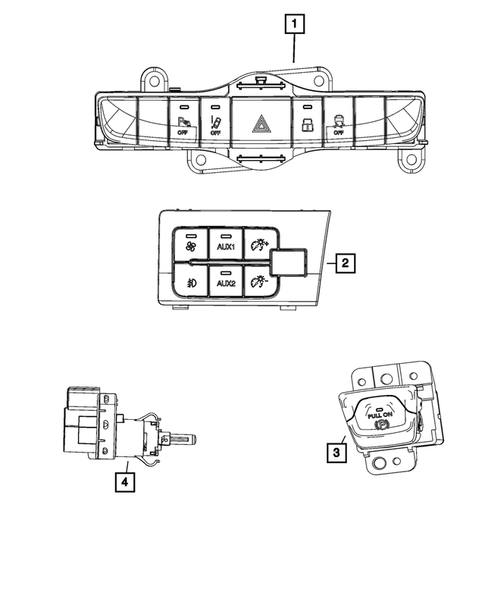 1

OFF

OFF

OFF

AUX1

AUX2

2

PULL ON

3

4