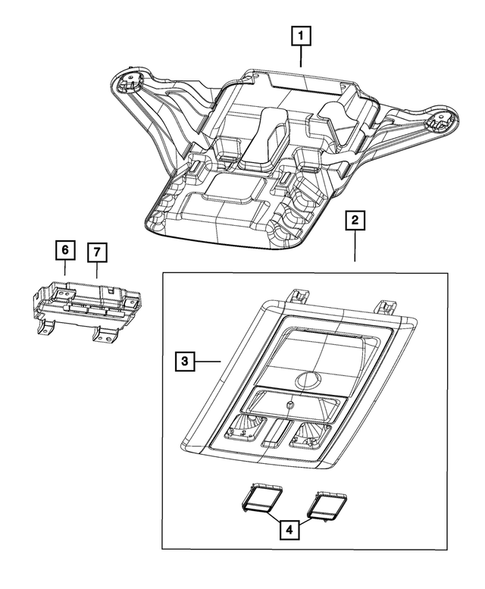 1
2
6
7
3
4