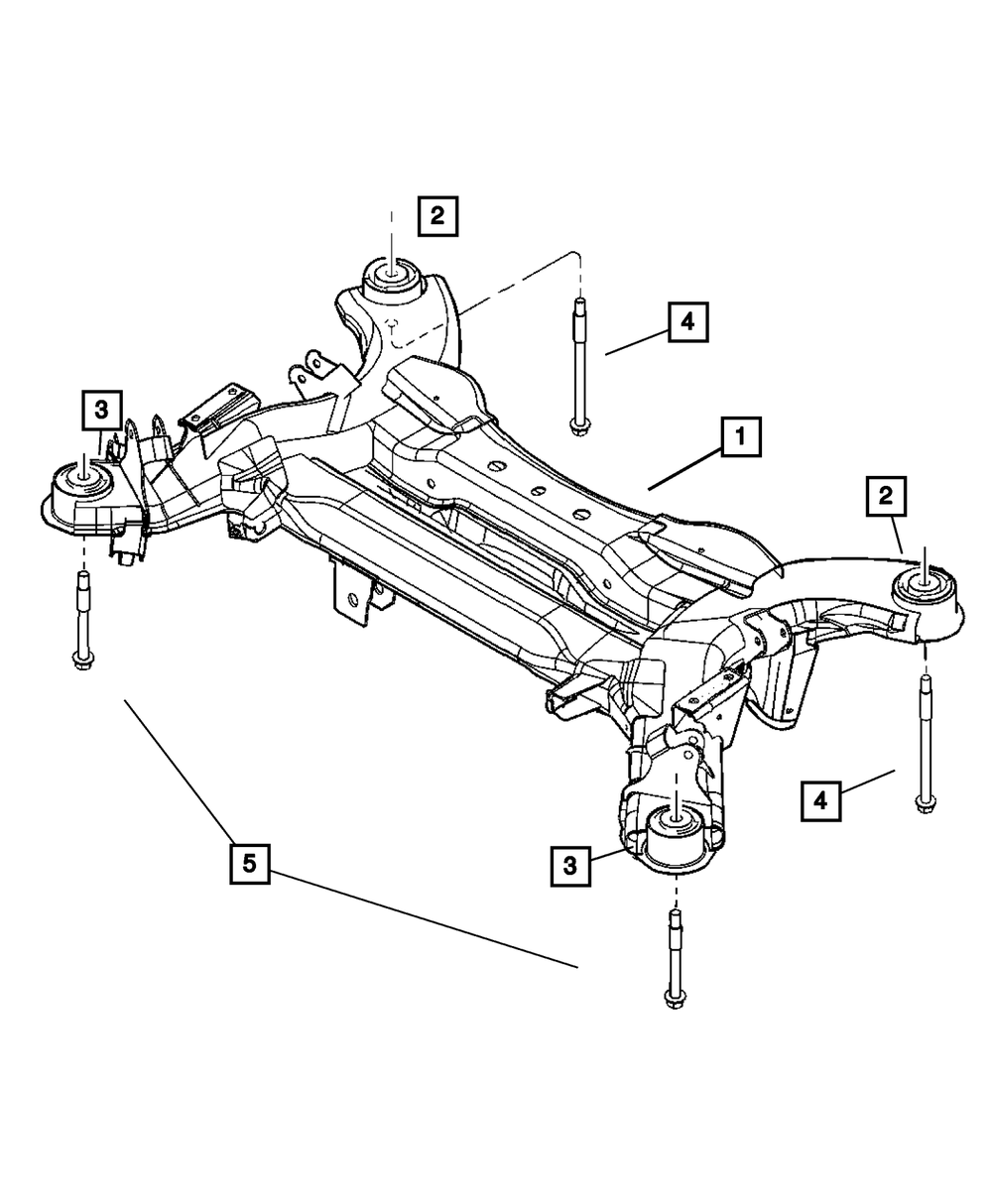 2
4
3
1
2
4
5
3