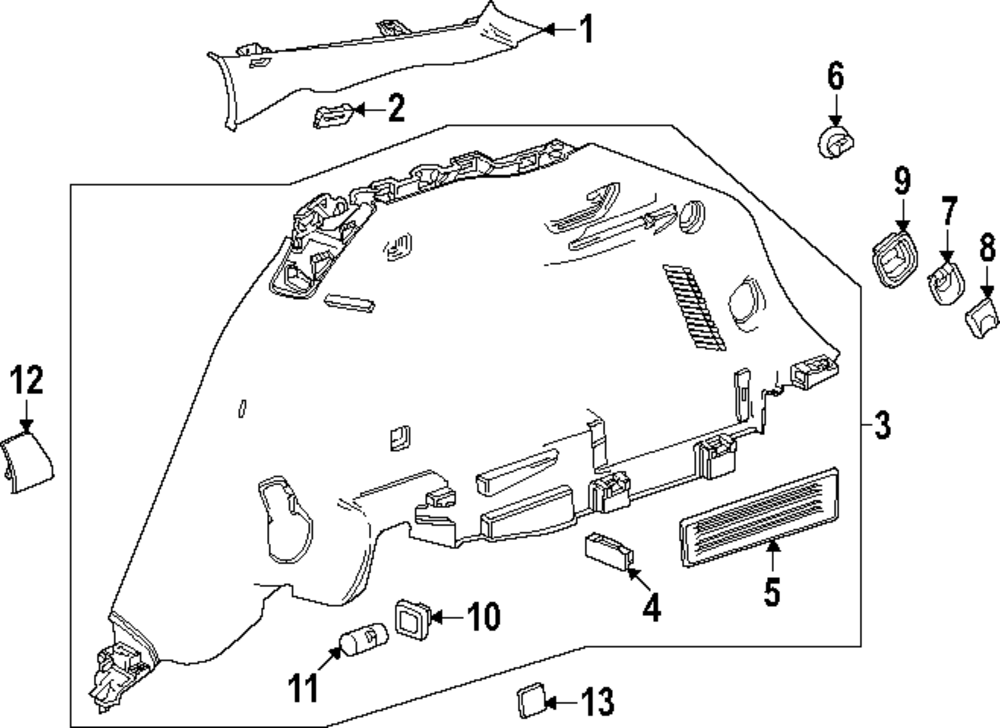 1
2
6
9
7
8
12
3
4
5
10
11
13