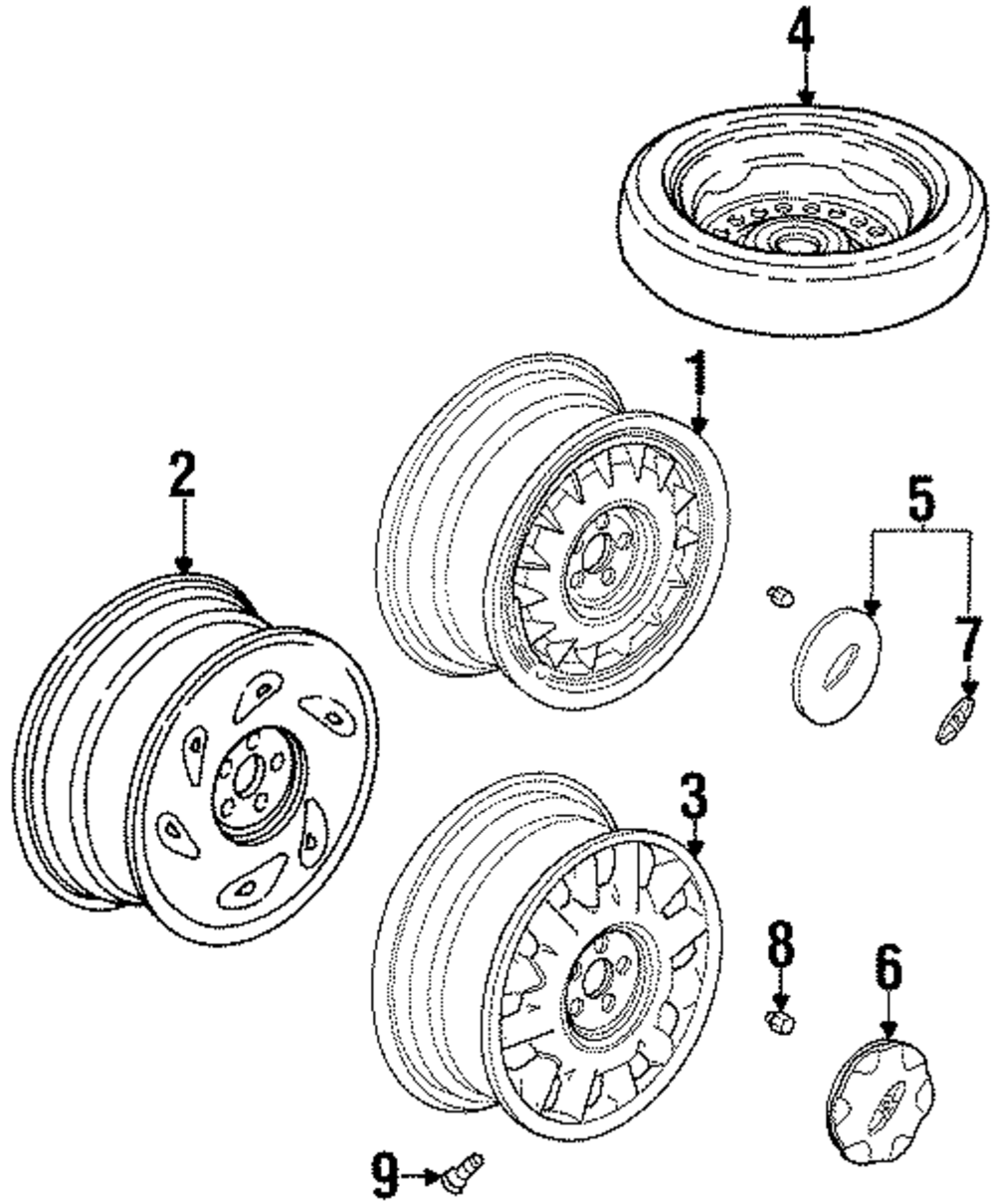 4
1
2
5
7
3
8
6
9