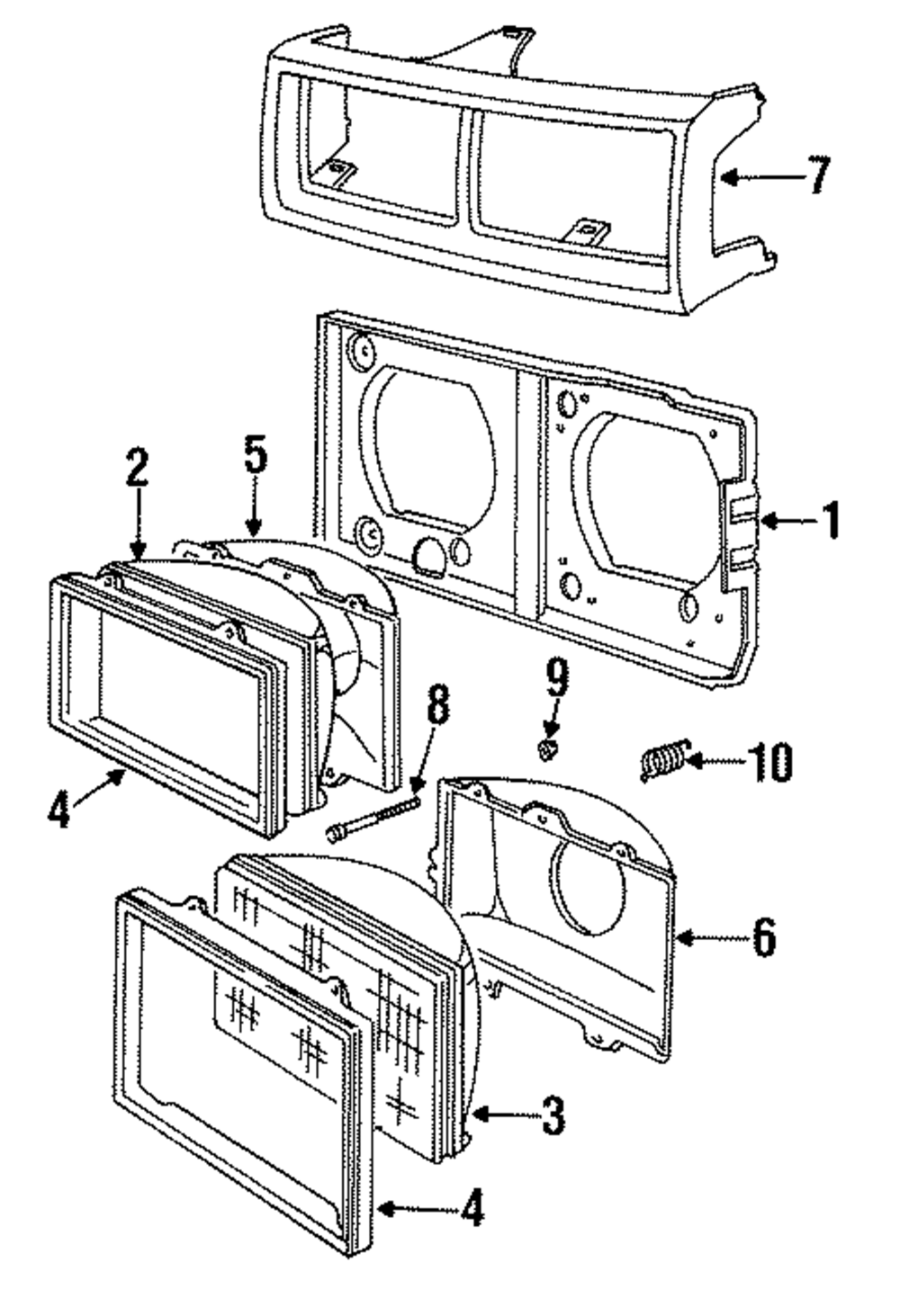 7
2
5
1
9
8
10
4
6
3
4