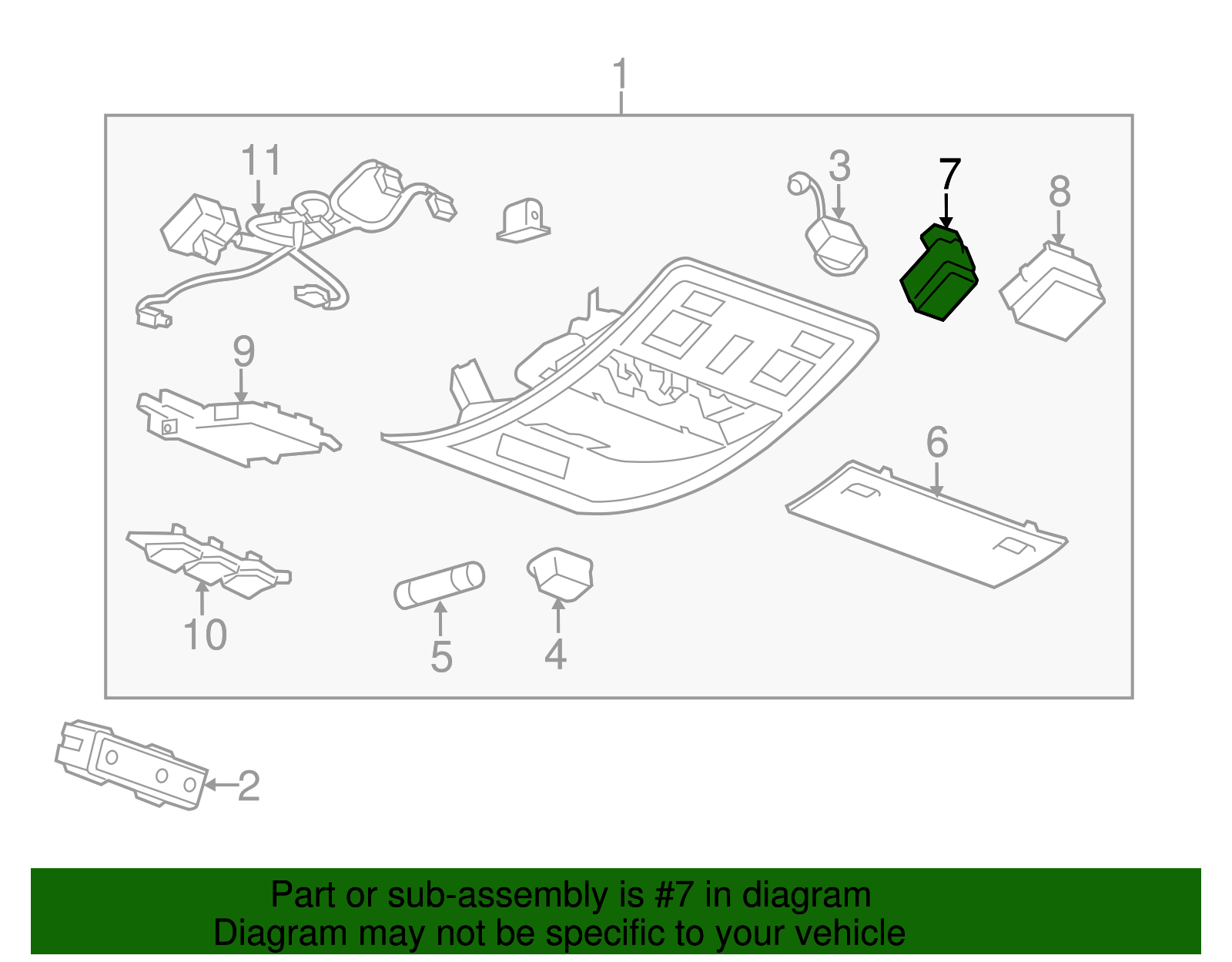 1
11
3
7
8
9
6
10
5
4
2

Part or sub-assembly is #7 in diagram
Diagram may not be specific to your vehicle