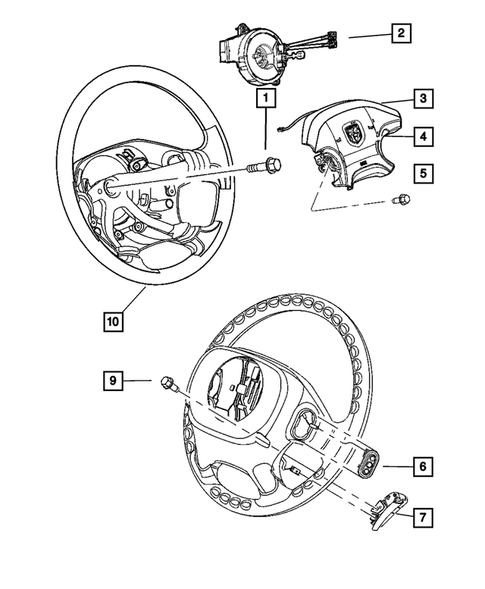 2
1
3
4
5
10
9
6
7