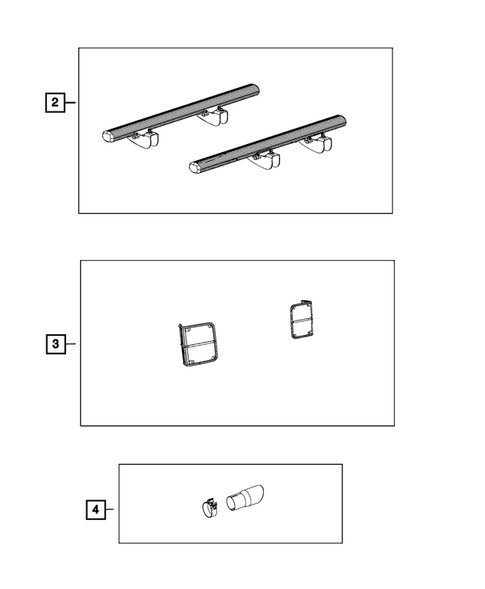 2

3

4