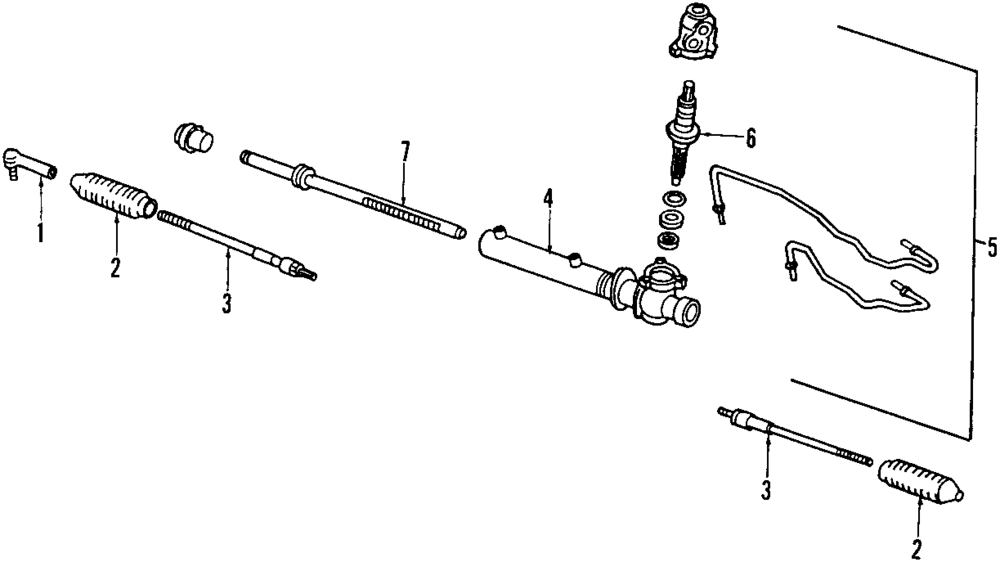 1
2
3
7
4
6
5
3
2