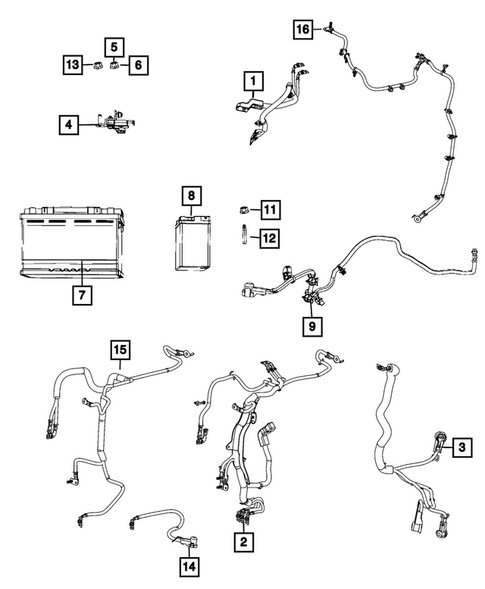 16
5
13
6
1
4
8
11
12
7
9
15
3
2
14