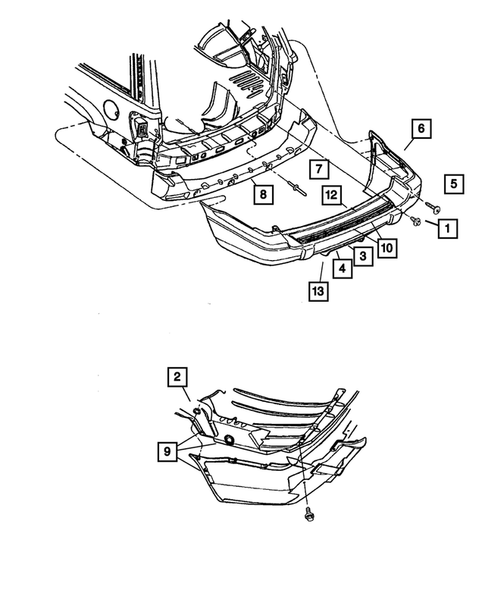 6
7
5
8
12
1
10
3
4
13
2
9