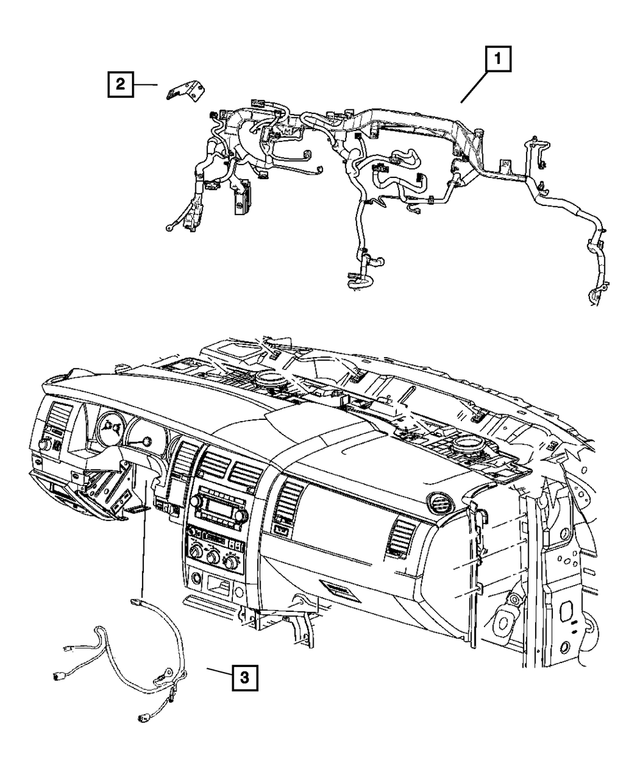 2
1
3