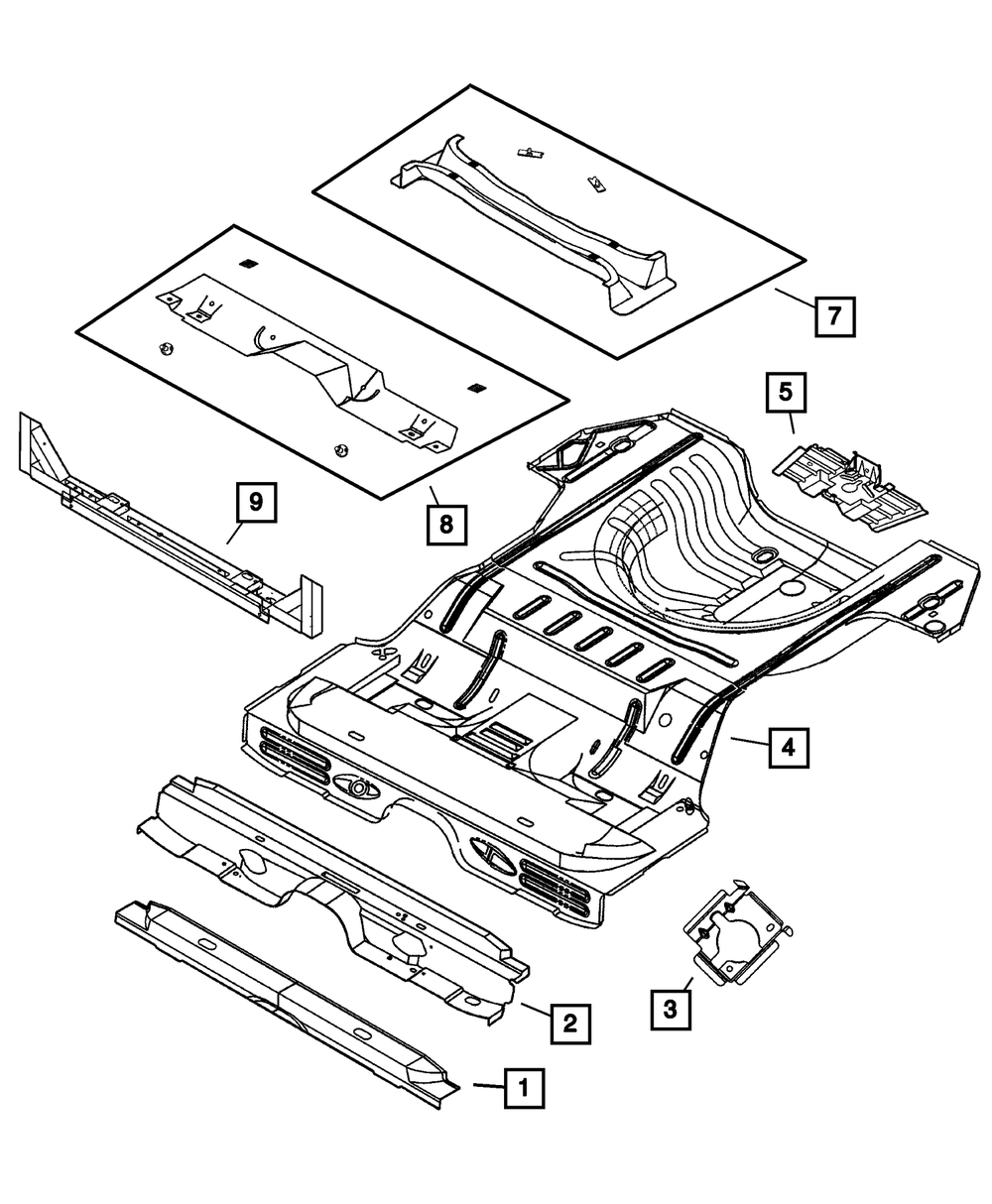 7
5
9
8
4
3
2
1