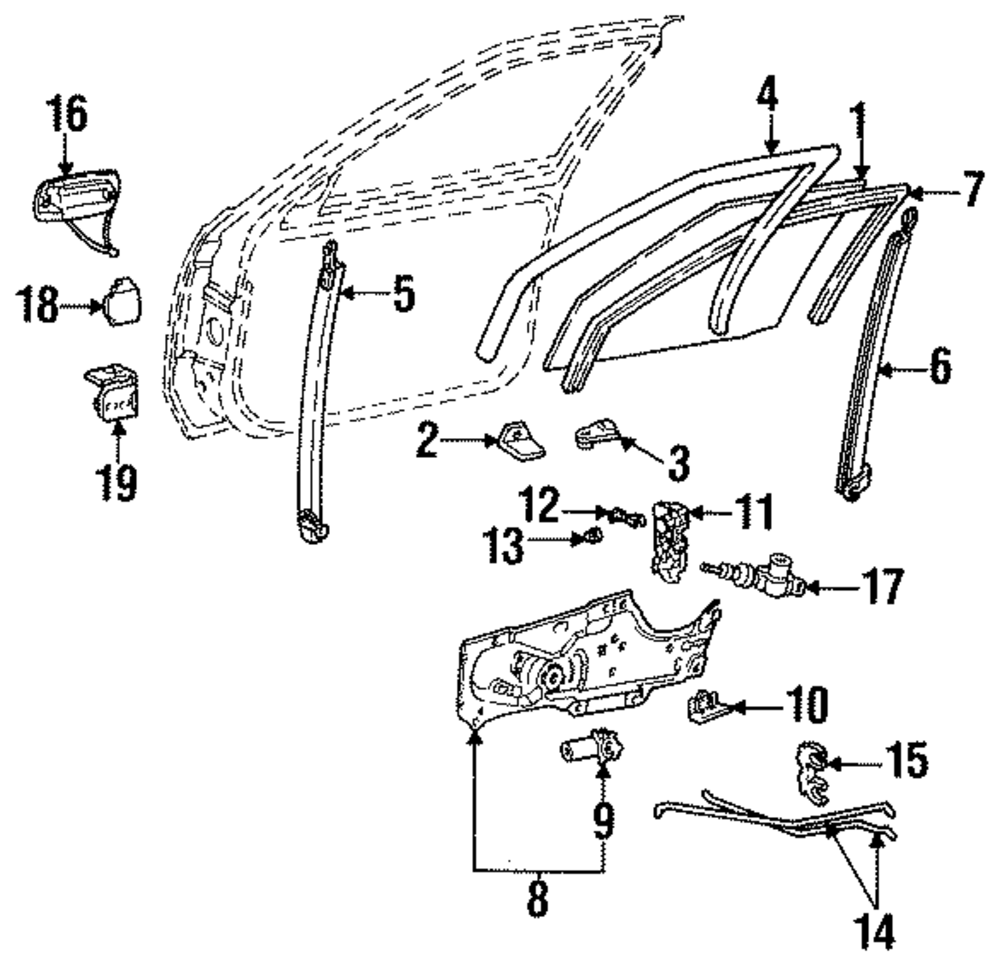 16
4
1
7
18
5
6
19
2
3
12
11
13
17
10
15
9
8
14