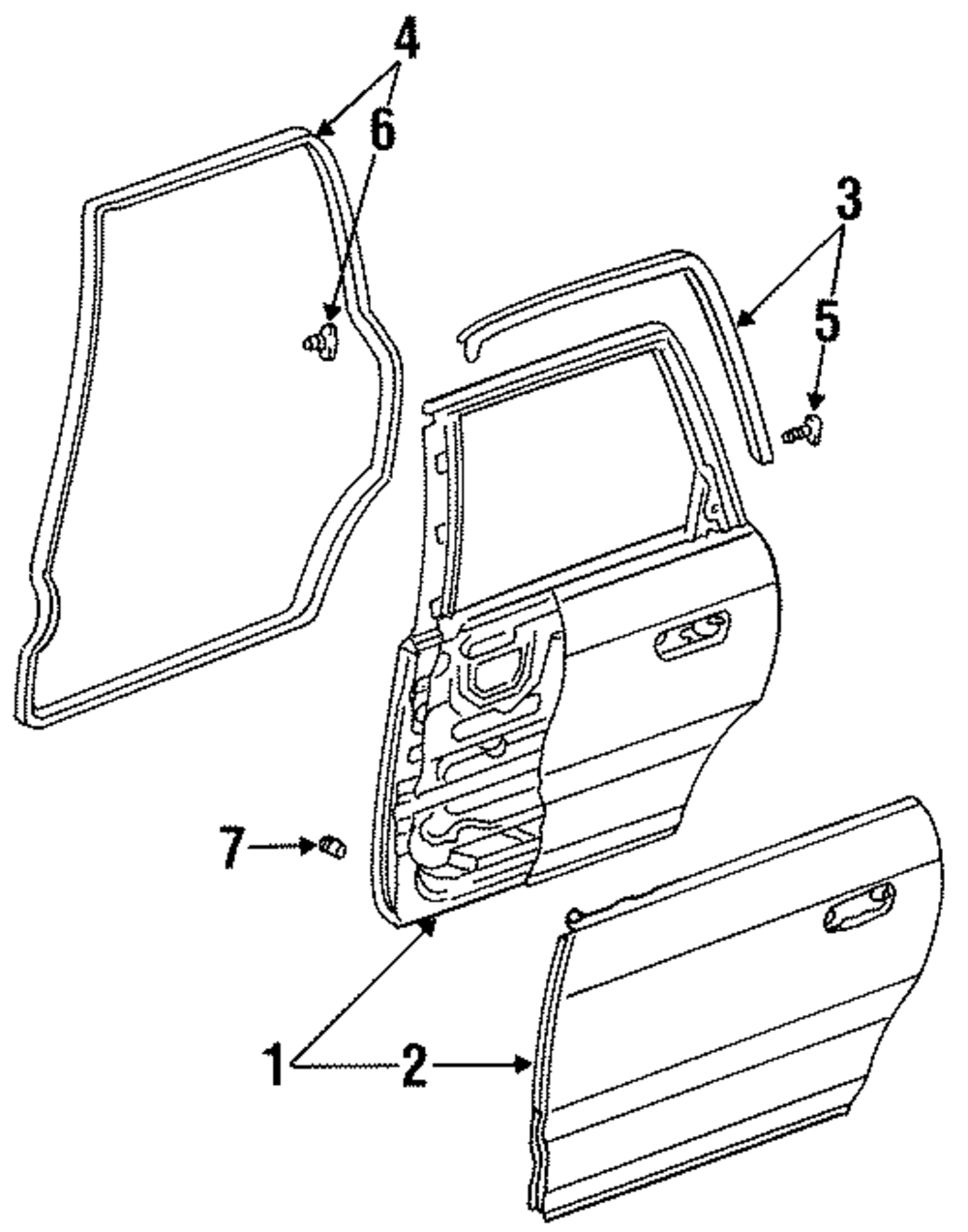 4
6
3
5
7
1
2