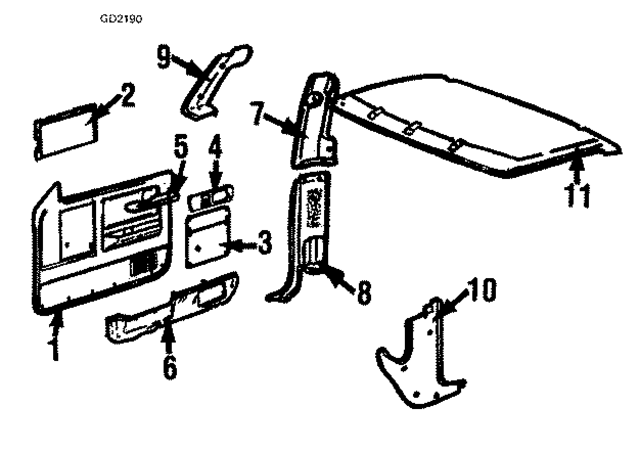 GD2190

9

2

7

5

4

11

3

8

10

1

6