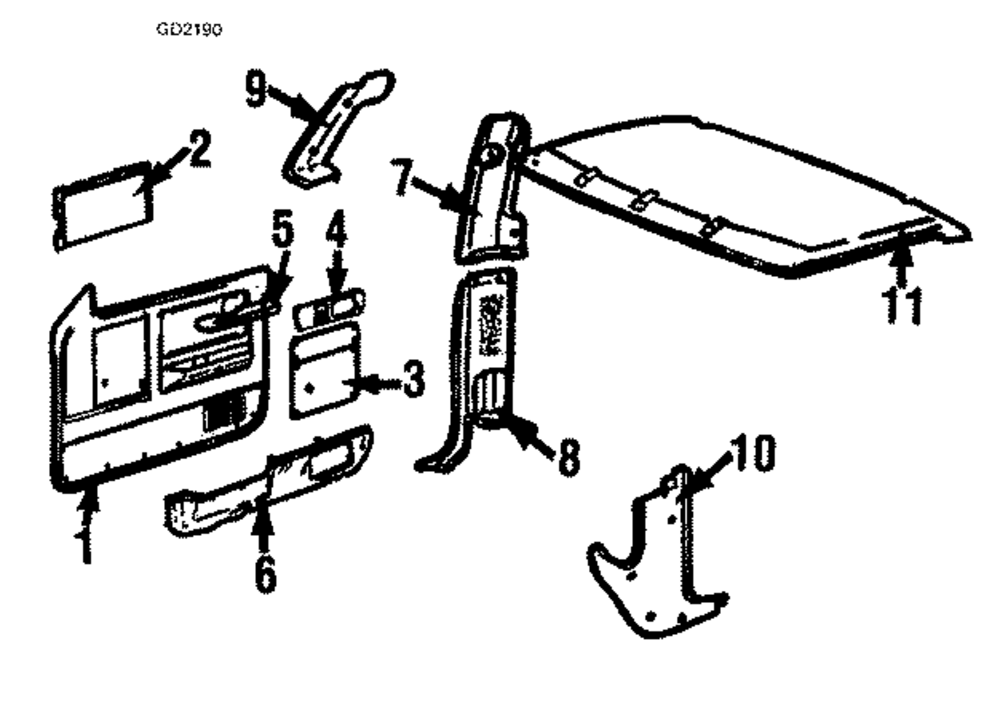 GD2190

9

2

7

5

4

11

3

8

10

1

6