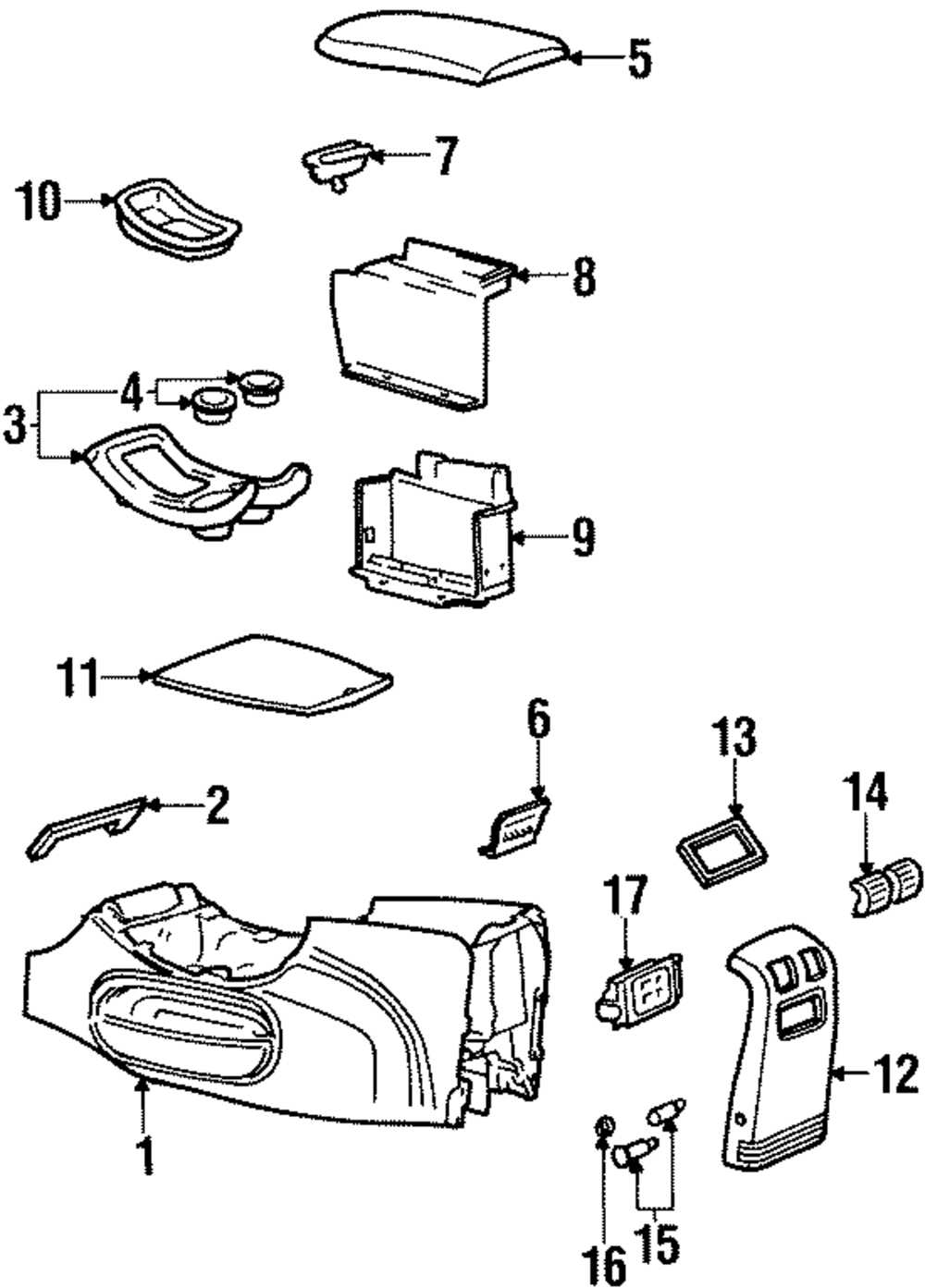 5
7
10
8
4
3
9
11
6
13
14
2
17
12
1
16
15