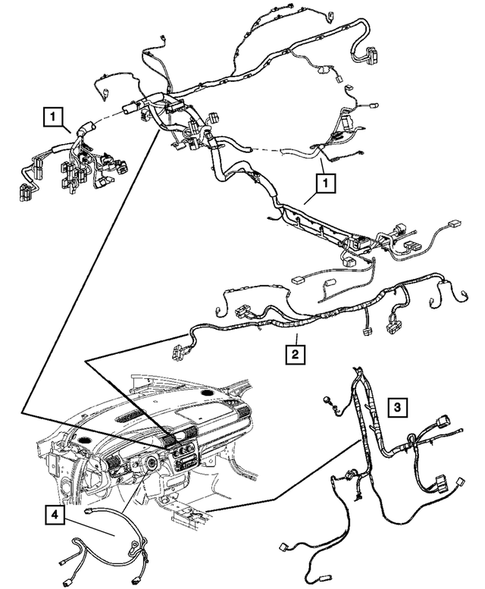 1
1
2
3
4