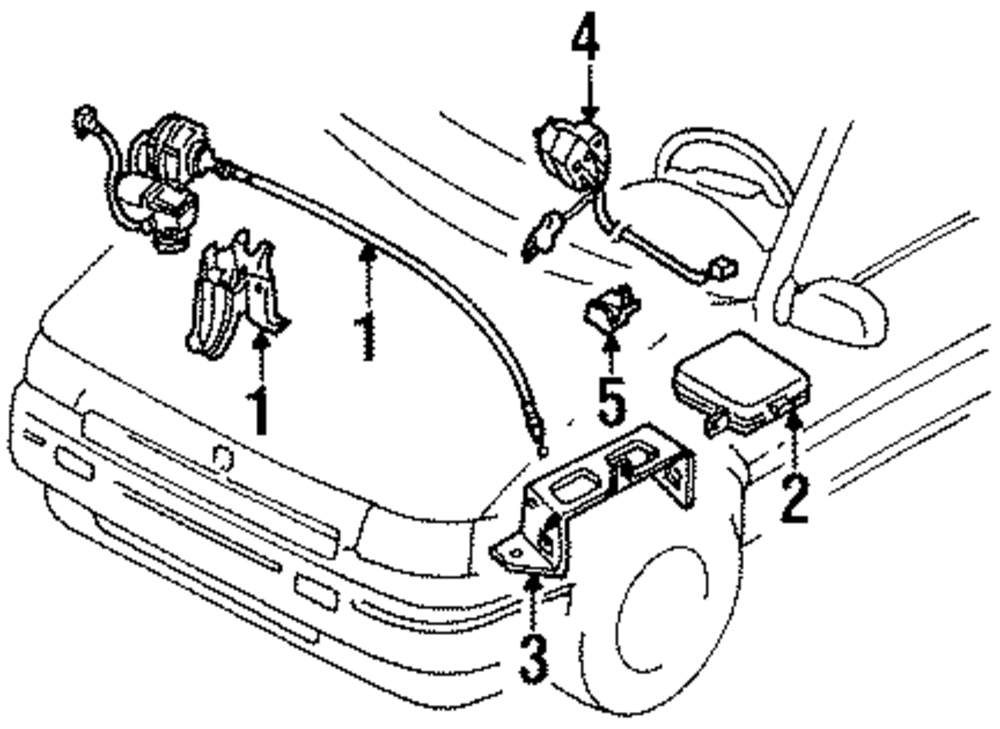 4
1
1
5
2
3