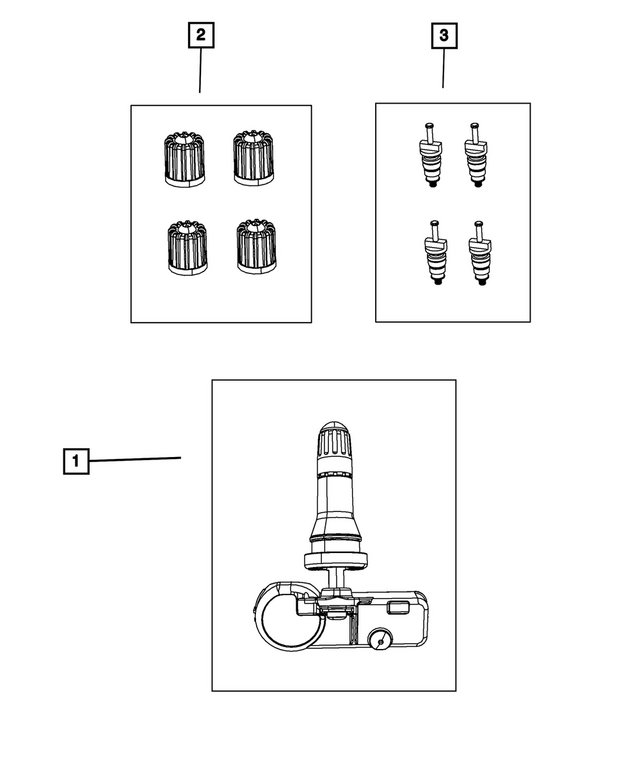 2

3

1