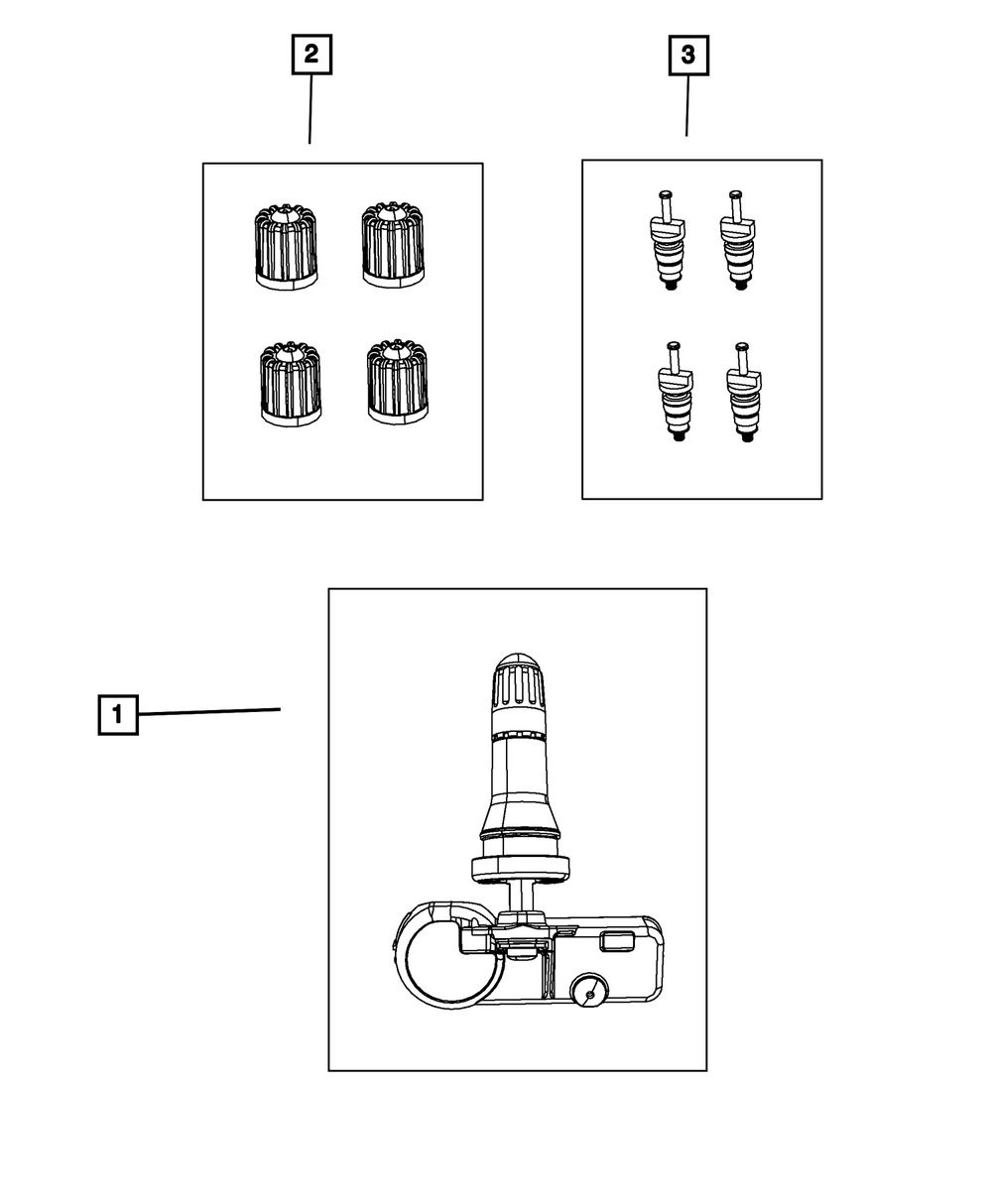 2

3

1