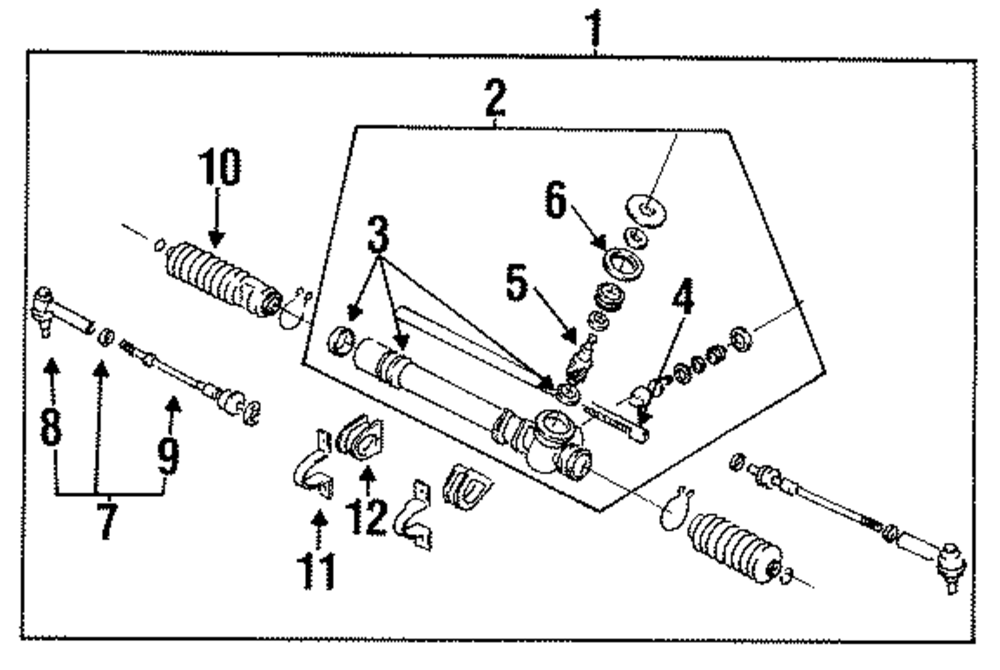 1
2
10
6
3
5
4
8
9
7
12
11