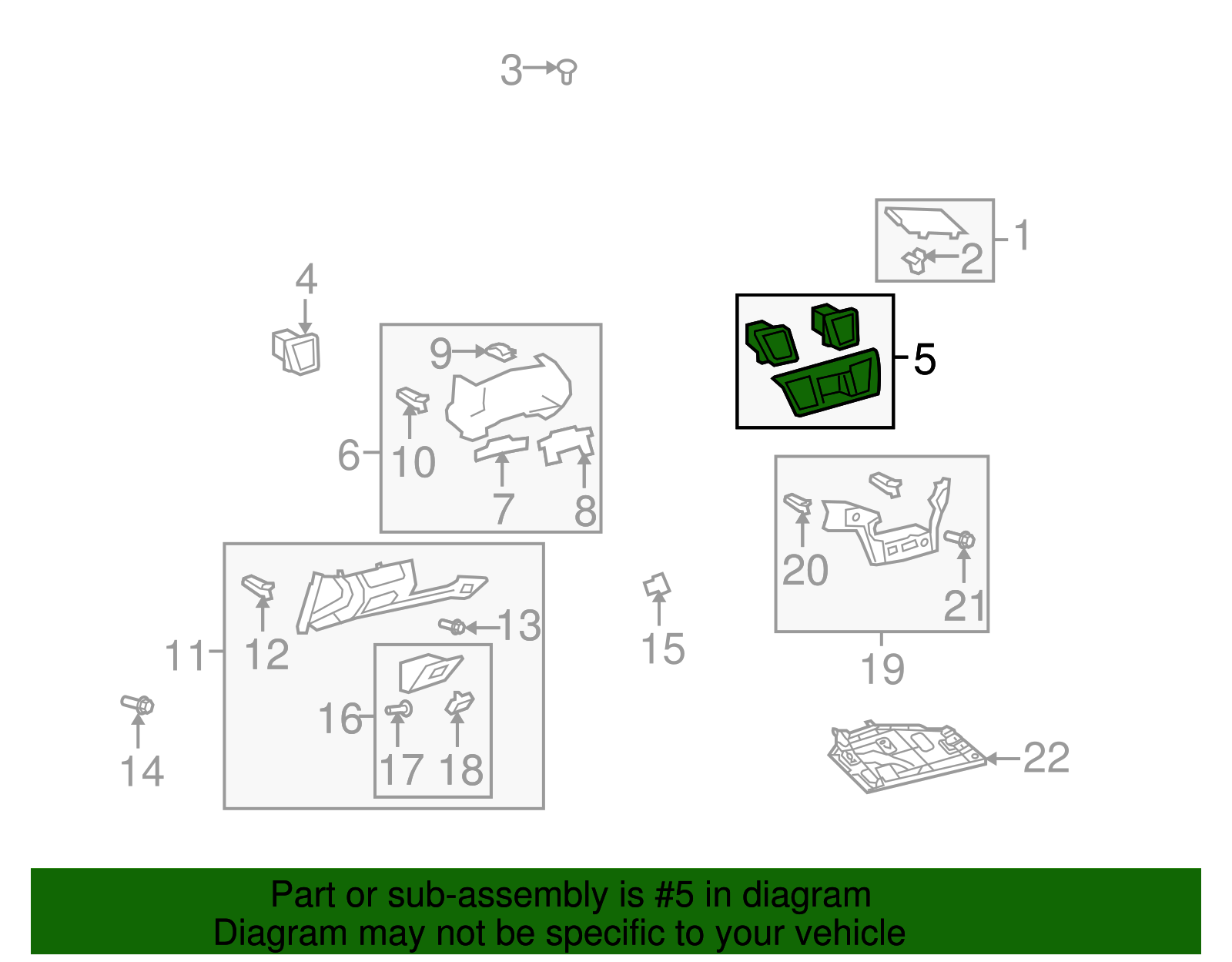 3

1
2

4

5

9
6
10
7
8

20
21
19

11
12
13
15
16
17
18
14

22

Part or sub-assembly is #5 in diagram
Diagram may not be specific to your vehicle