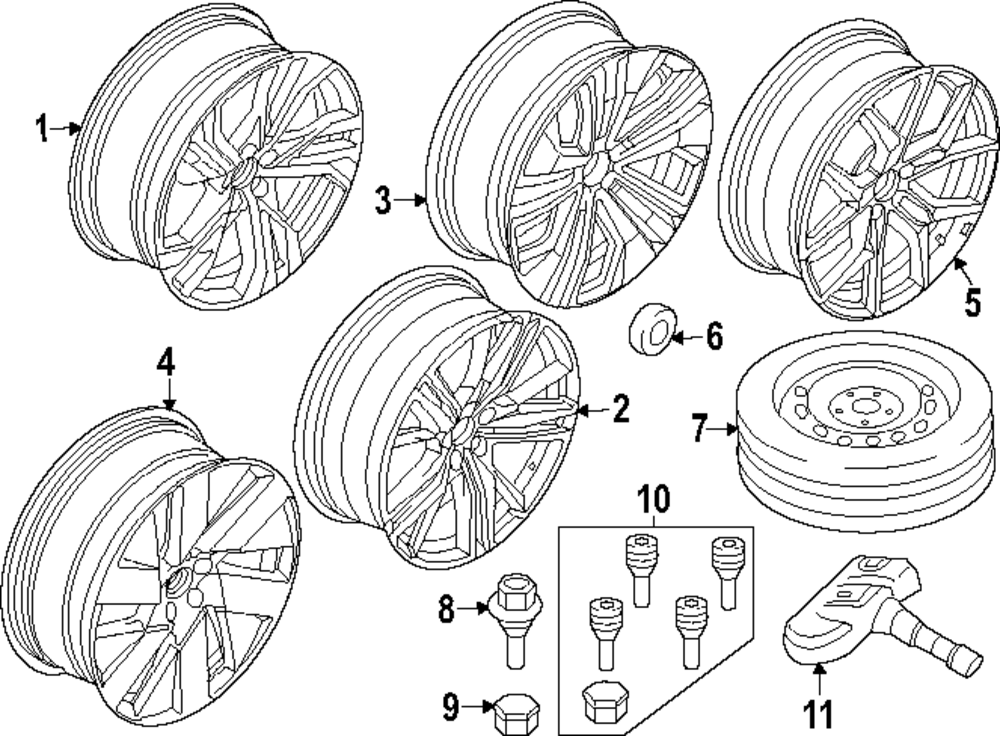 1
3
5
6
4
2
7
10
8
9
11