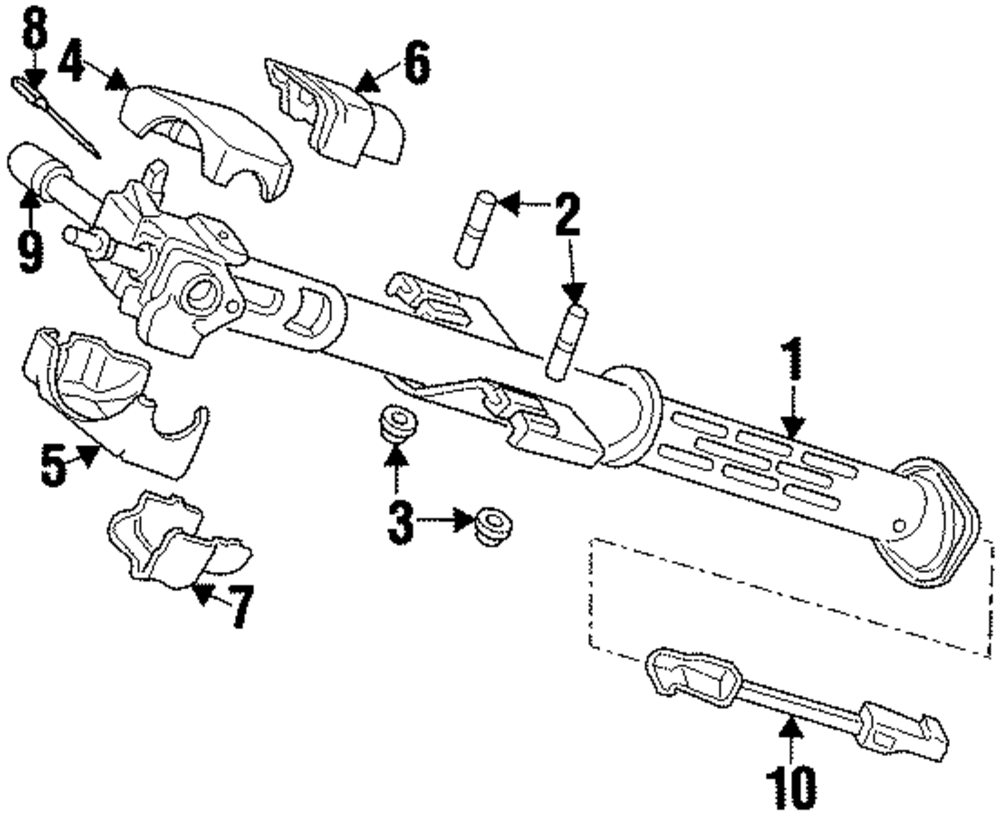 8
4
6
9
2
1
5
3
7
10