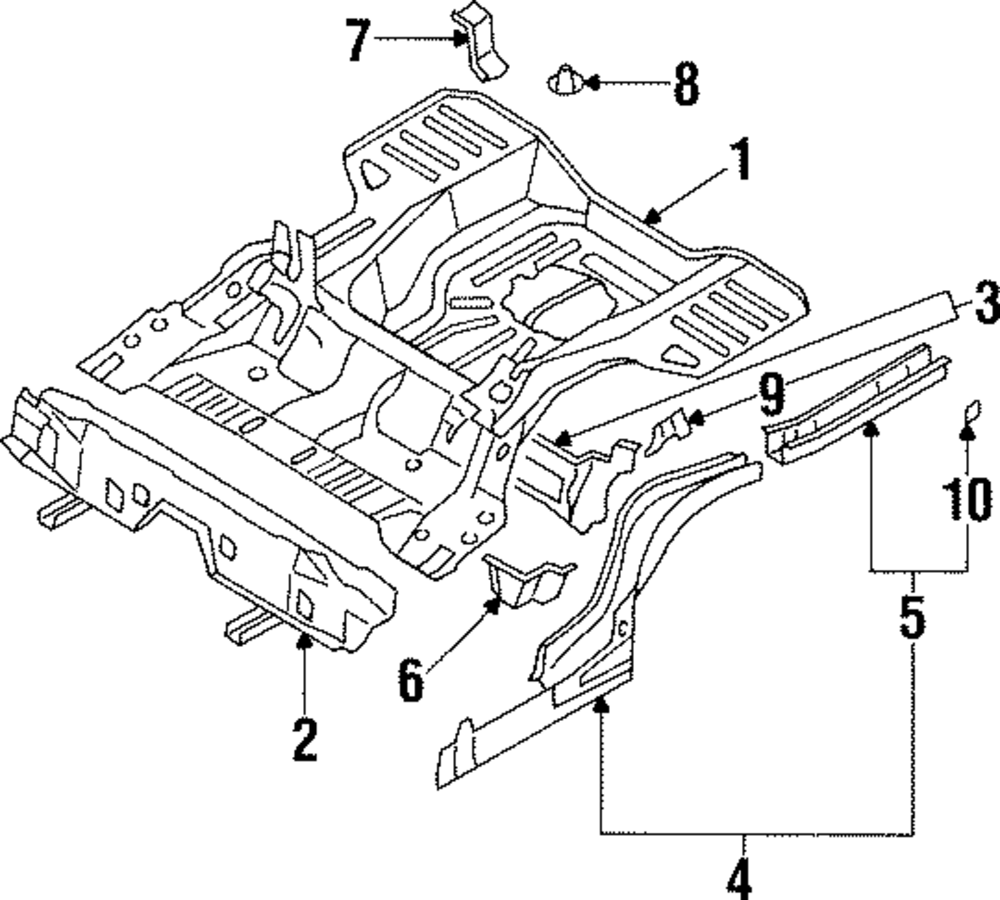 7
8
1
3
9
10
5
6
2
4