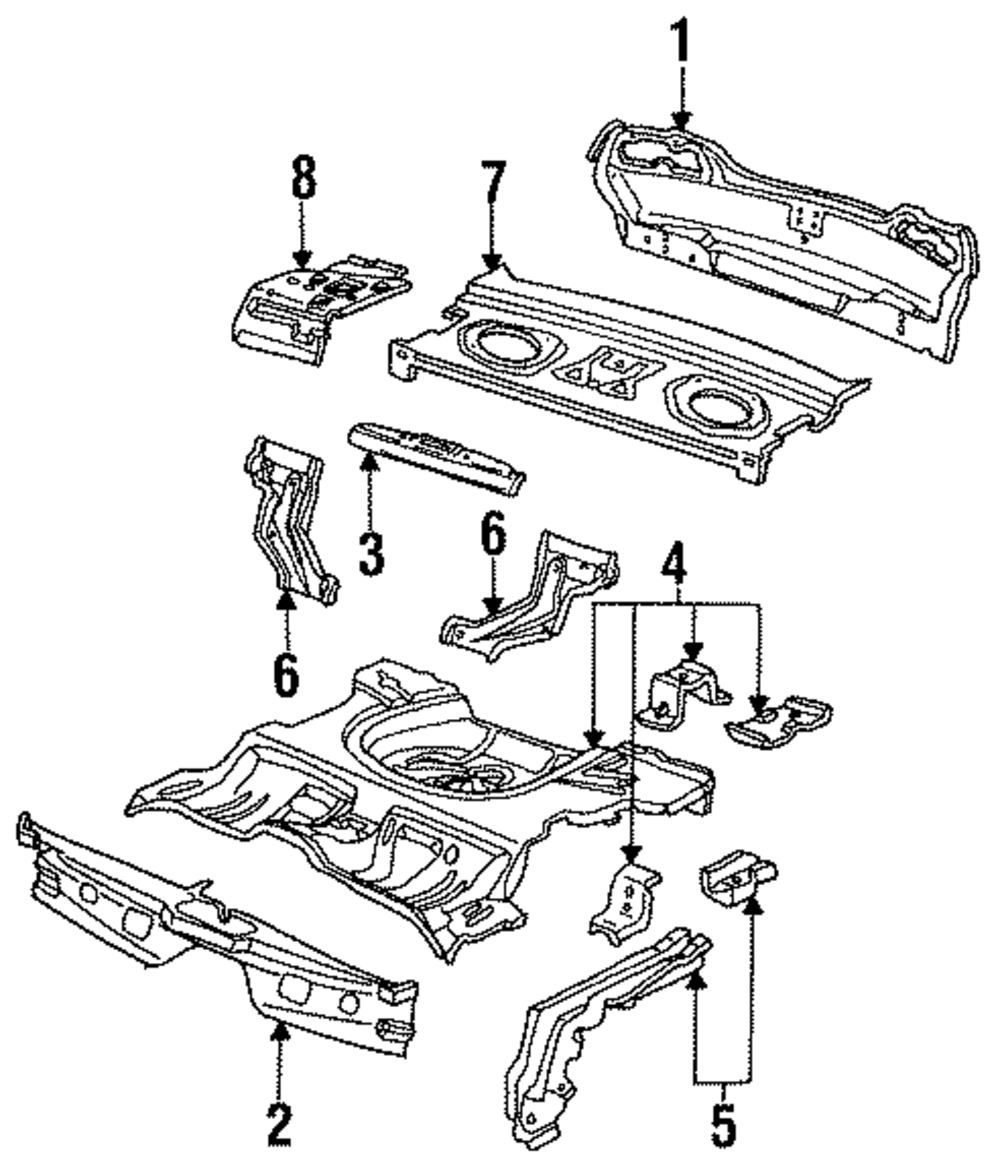 1
8
7
3
6
4
6
2
5