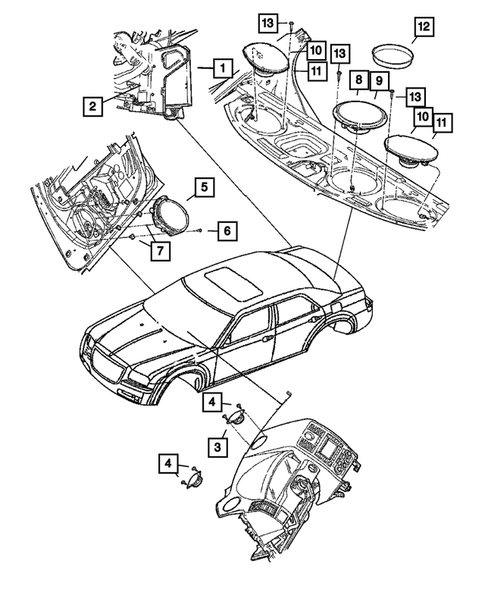 13
12
10
13
1
11
8
9
13
2
10
11
5
6
7
4
3
4