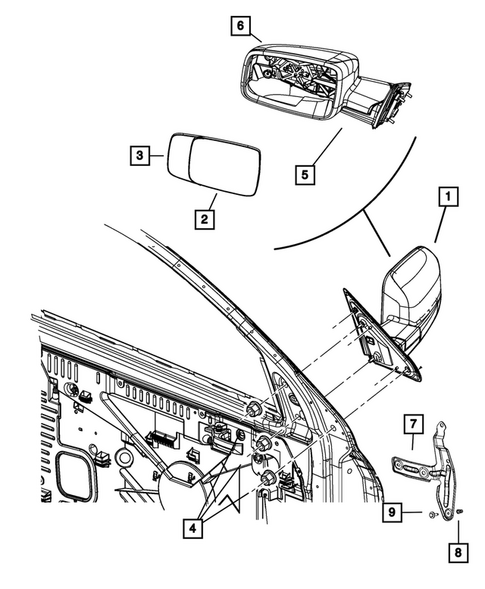 6
3
5
2
1
7
9
4
8