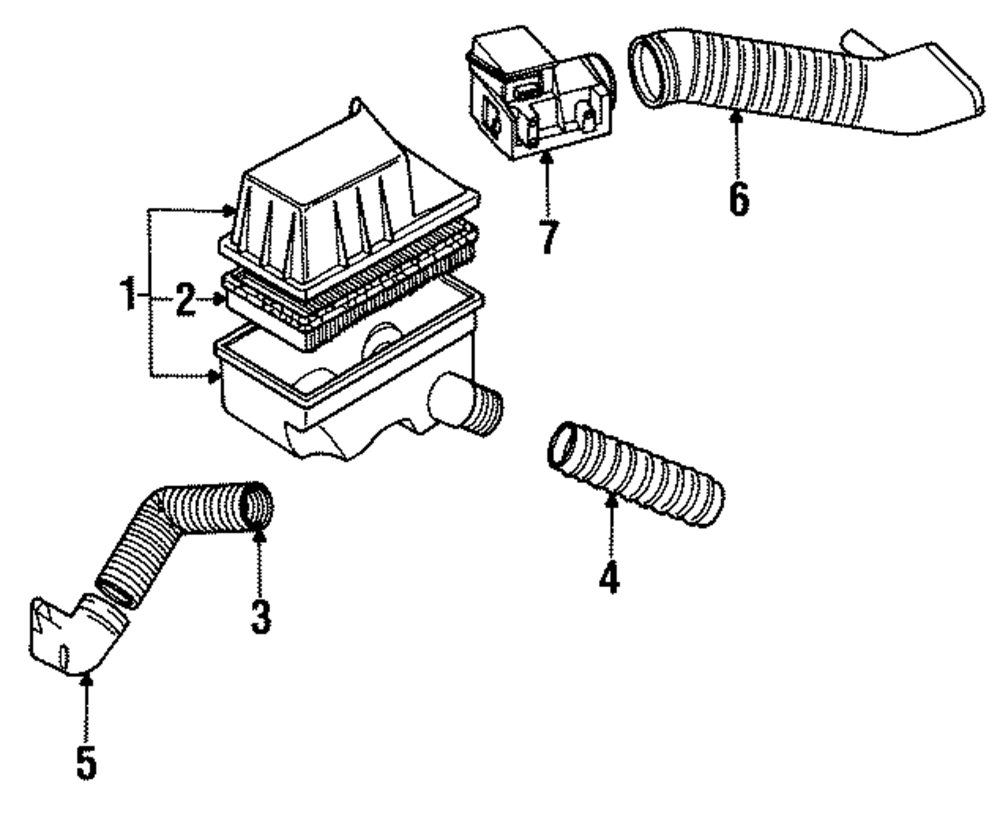 7
6
1
2
4
3
5