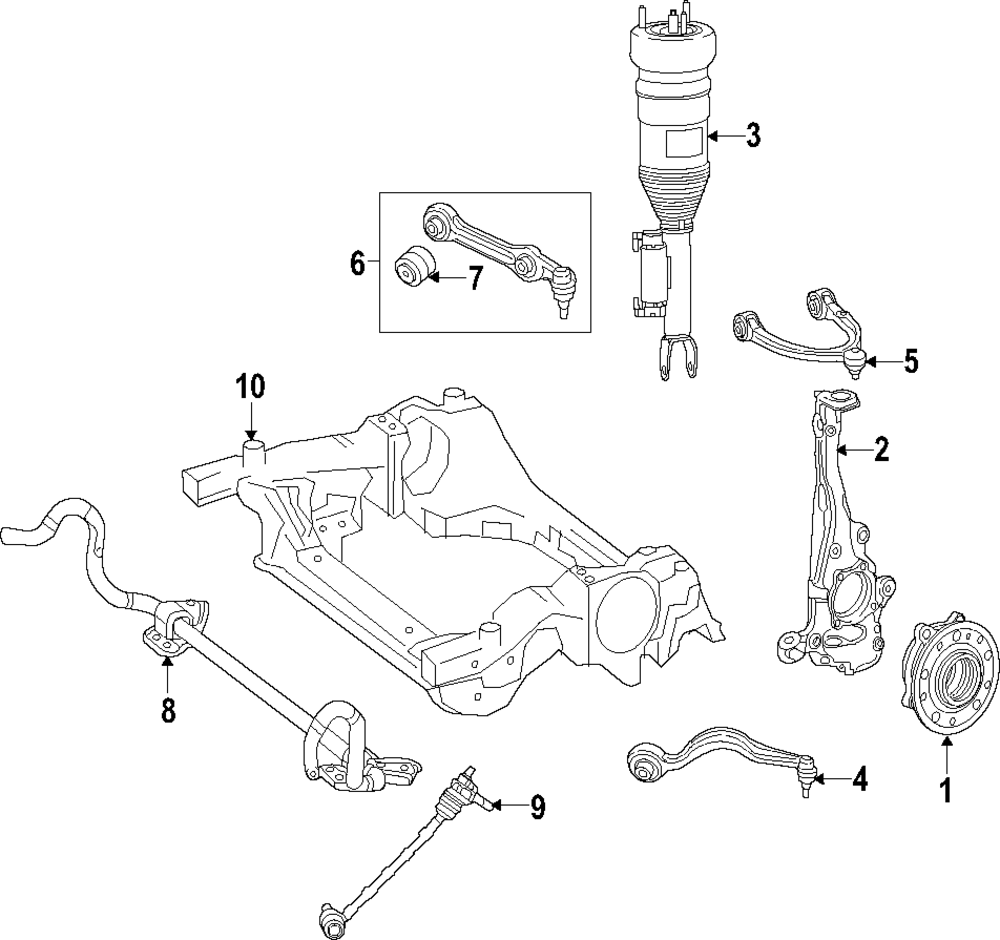 3
6
7
5
10
2
8
4
1
9