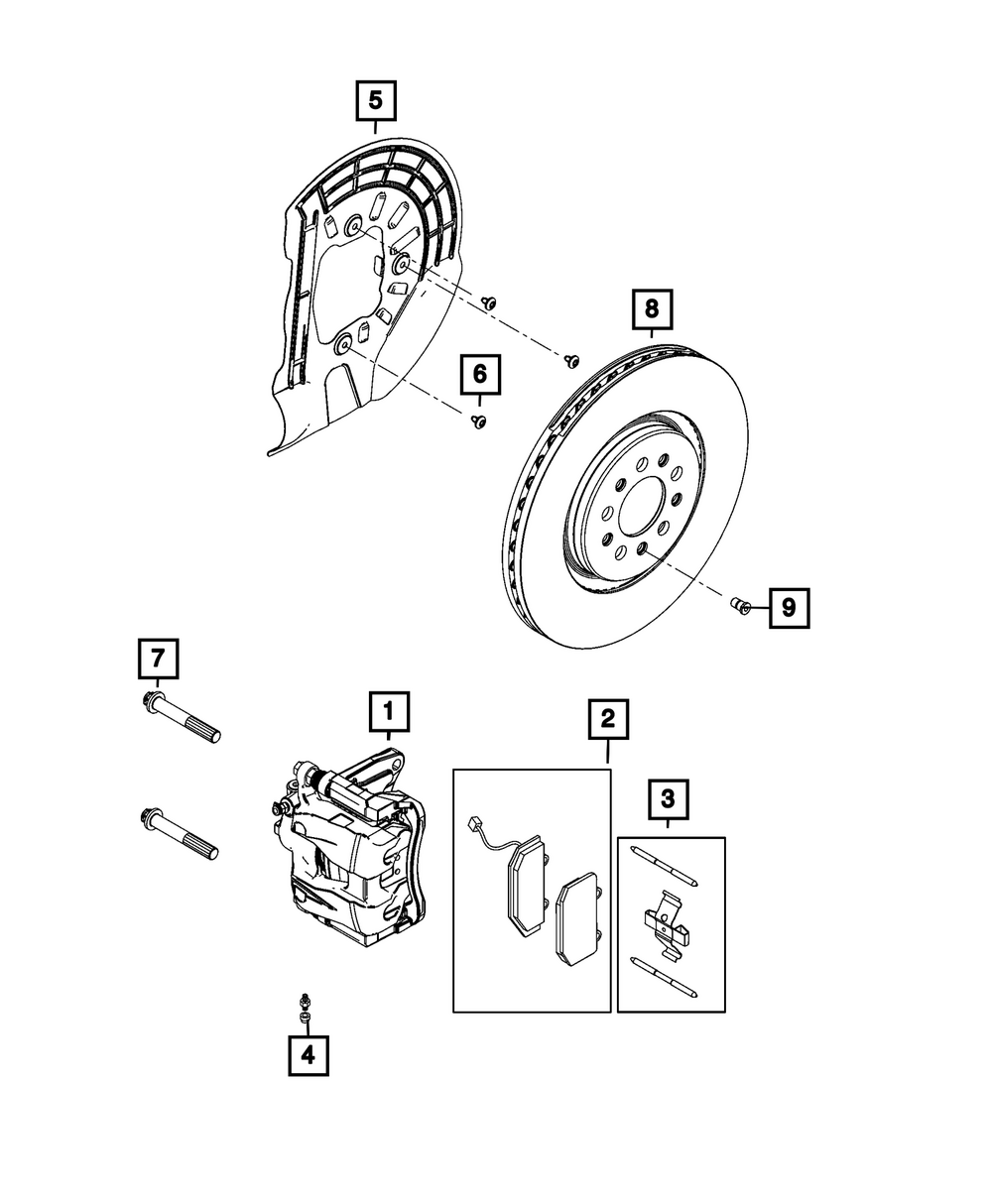 5
8
6
9
7
1
2
3
4