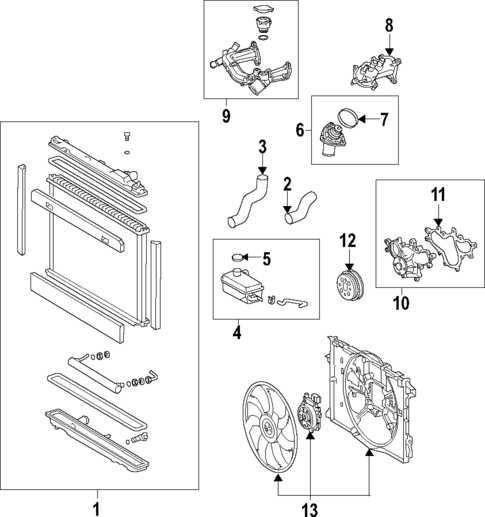 8
9
7
6
3
2
11
12
5
10
4
1
13