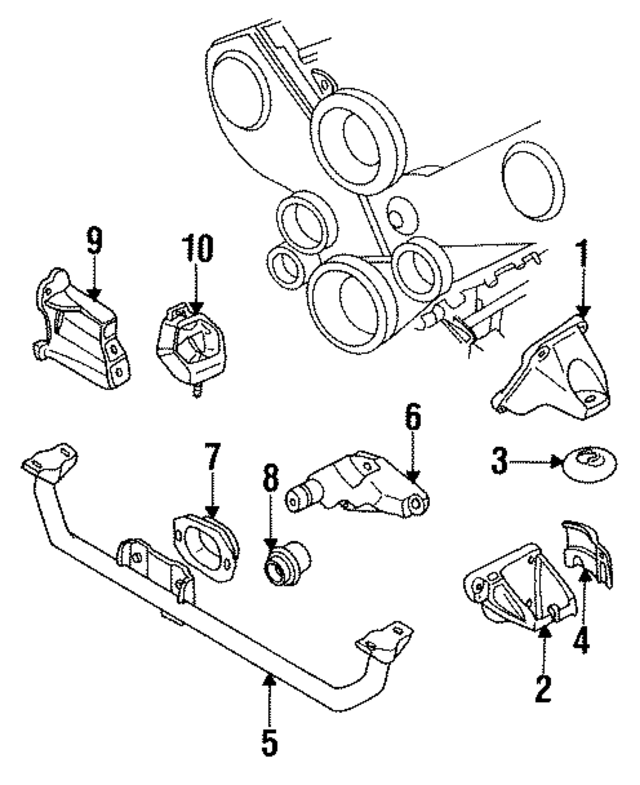 9
10
1
6
3
7
8
4
2
5