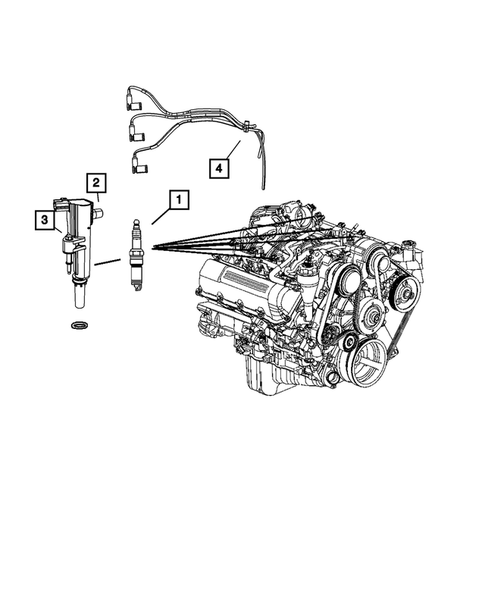 4
2
1
3