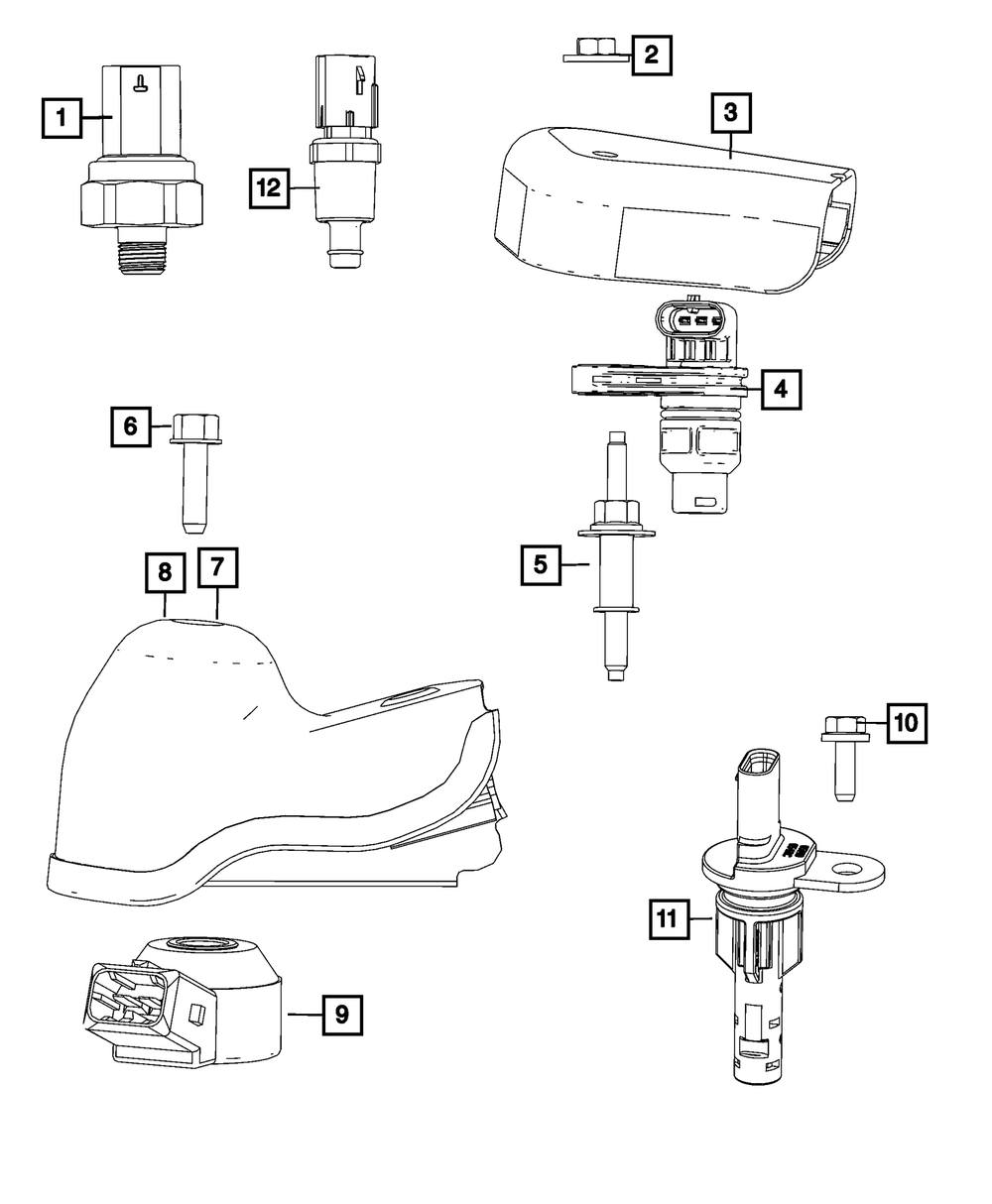 1

12

2

3

4

6

5

8

7

10

11

9