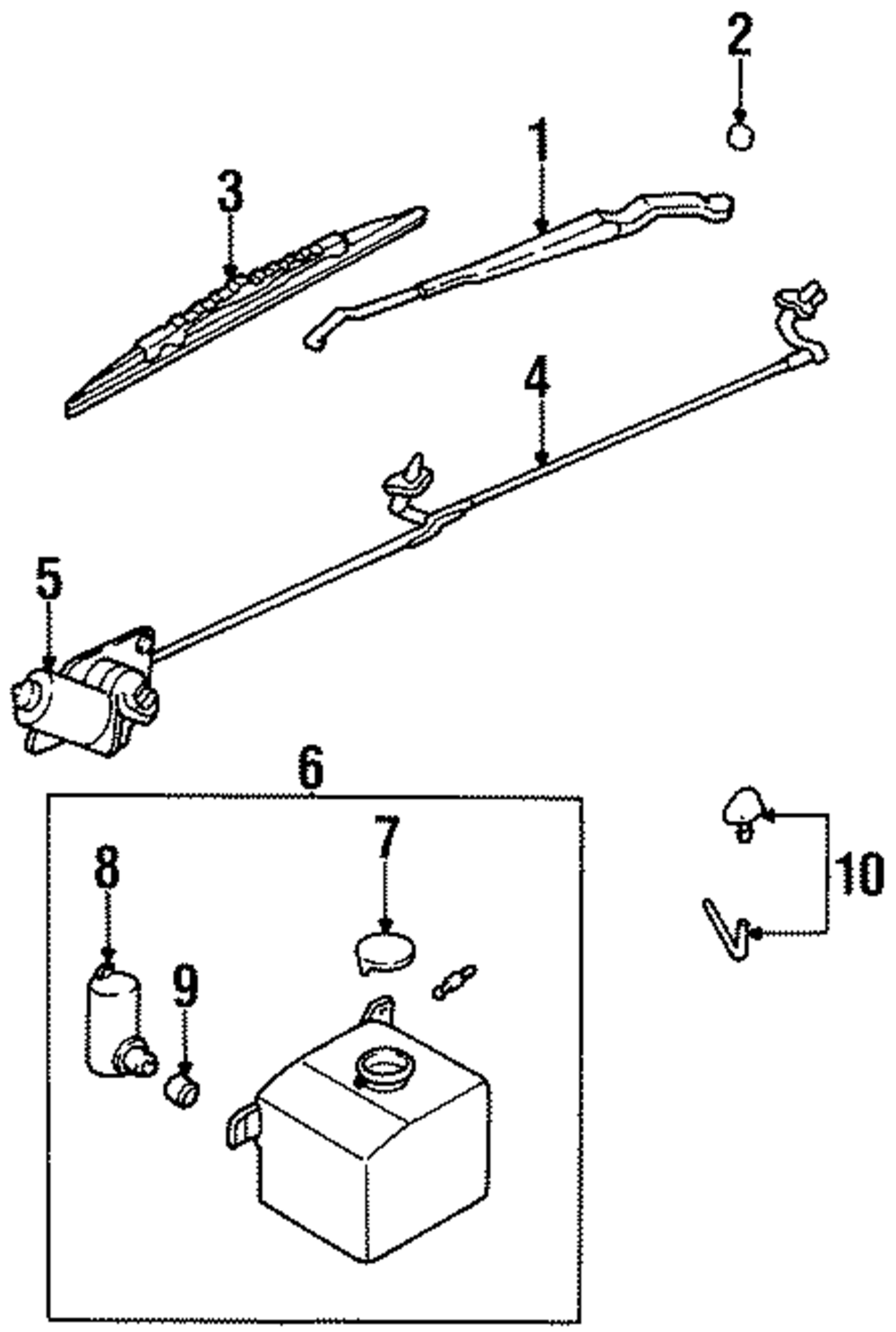 2
1
3
4
5
6
7
8
9
10