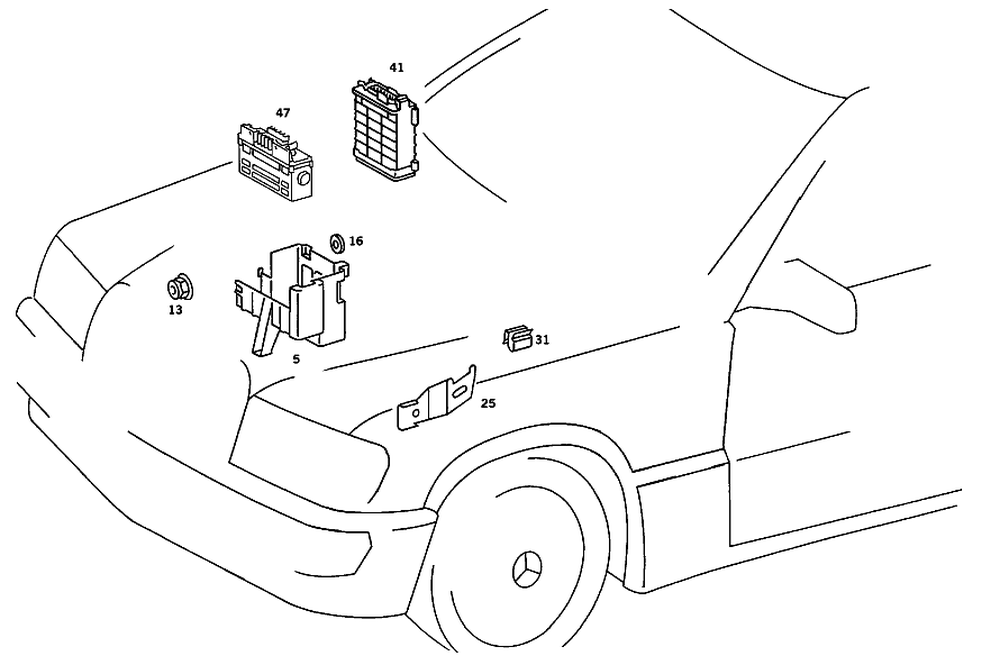 41
47
16
13
5
31
25