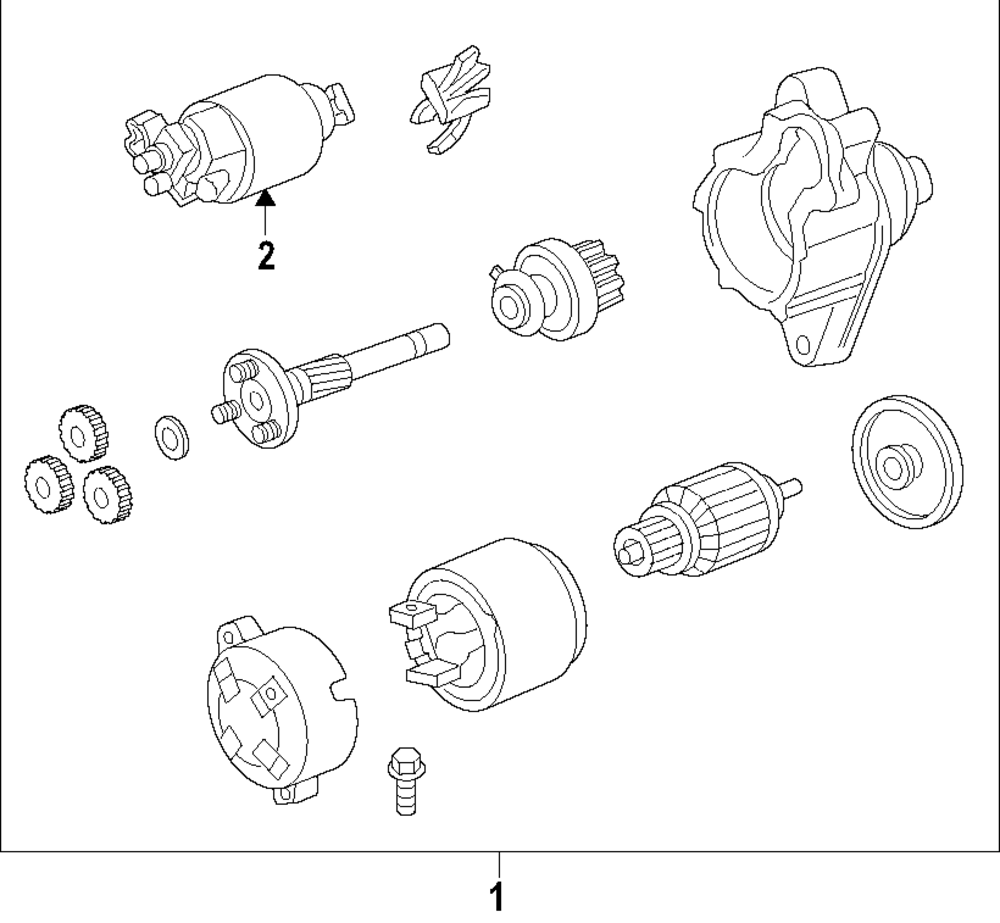 2

1