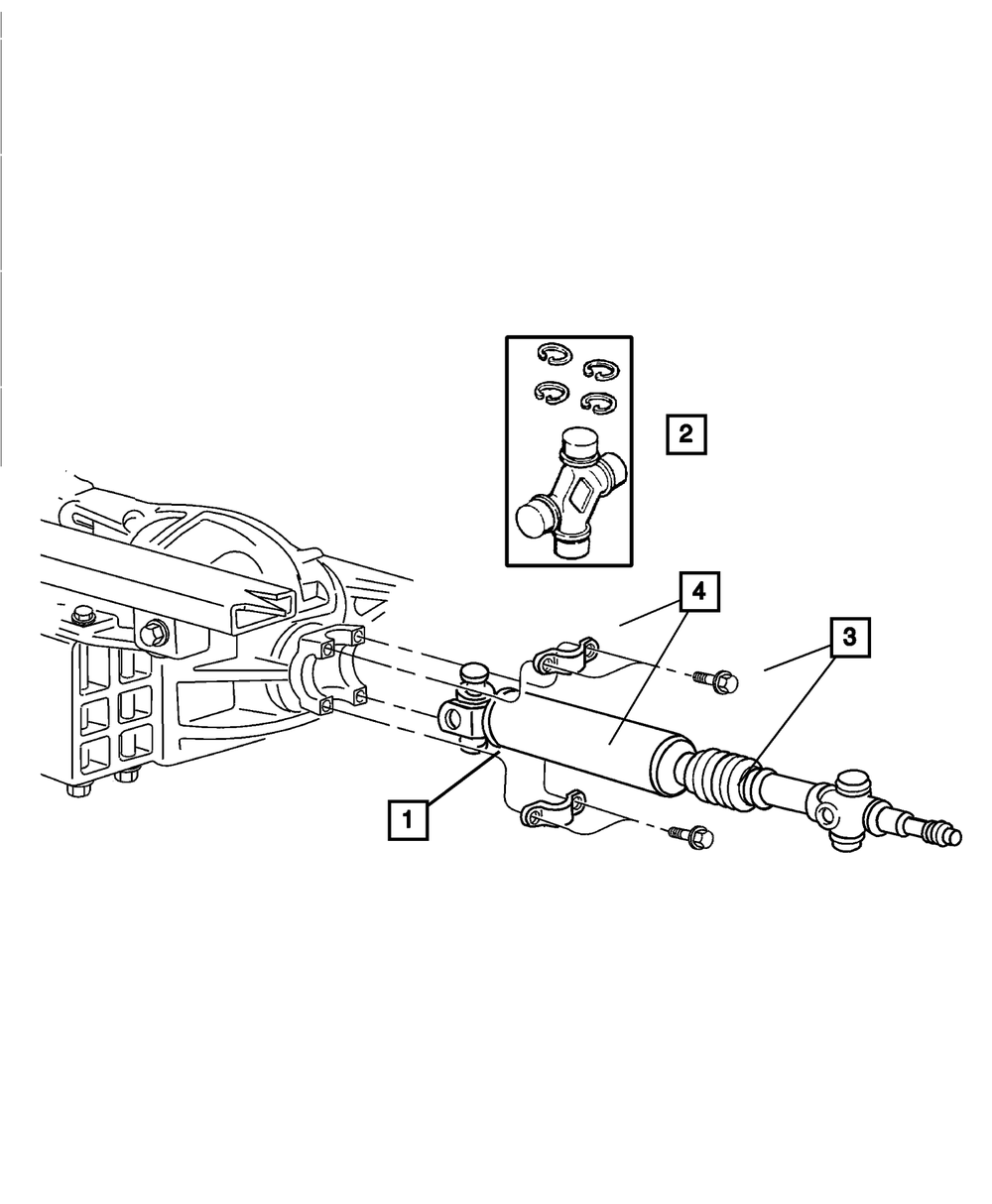 2

4

3

1