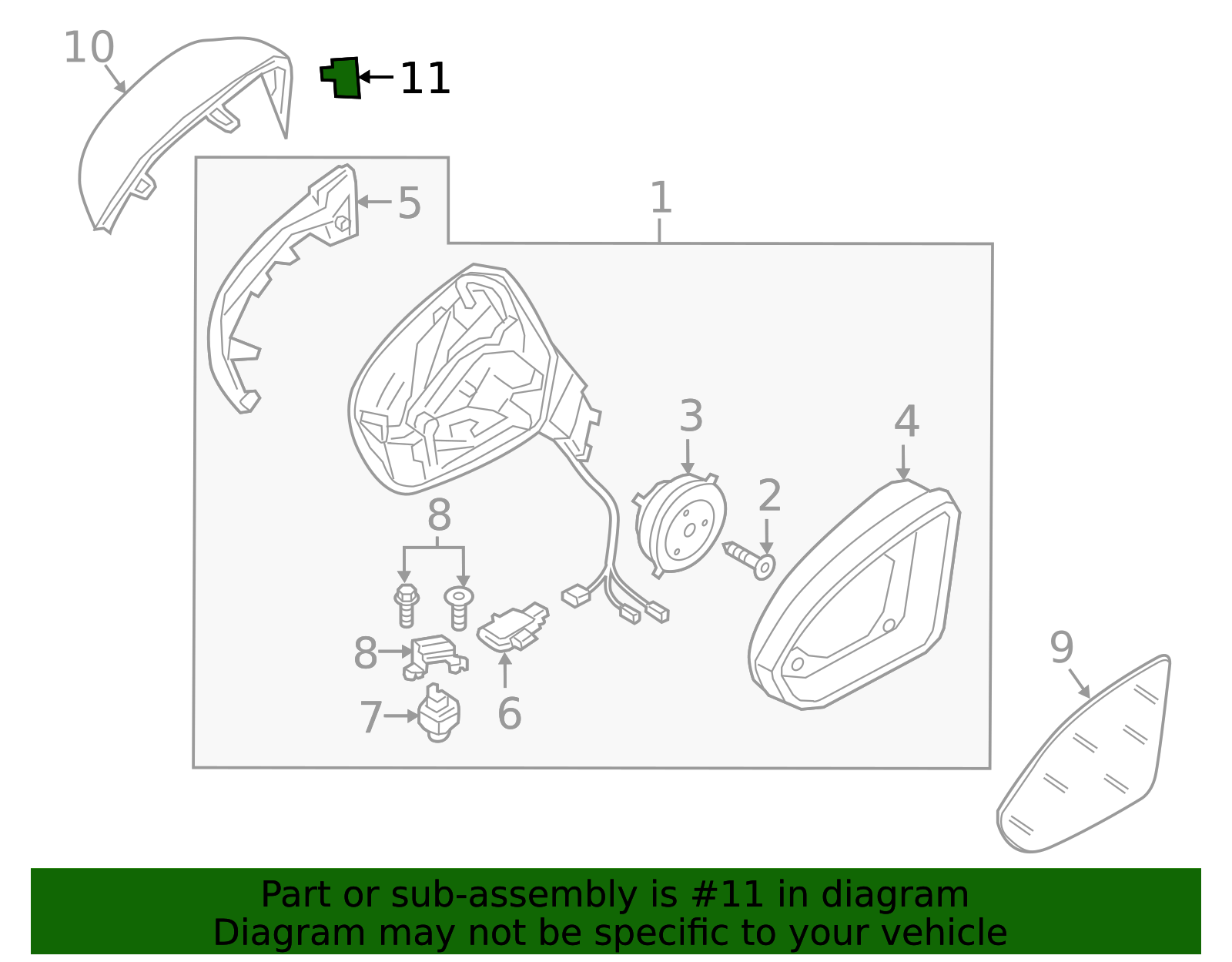 10
11
5
1
3
4
2
8
8
6
7
9

Part or sub-assembly is #11 in diagram
Diagram may not be specific to your vehicle