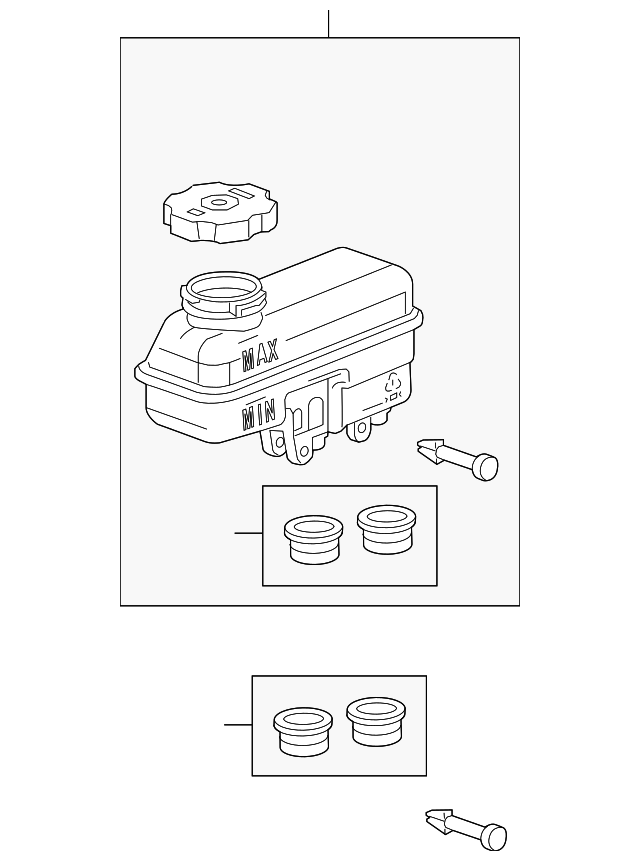 MAX
MIN