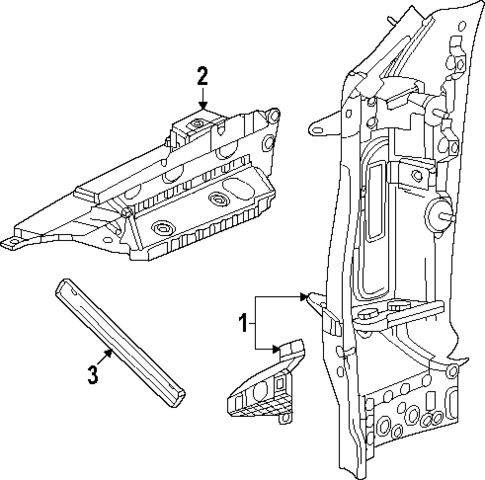 2

1

3