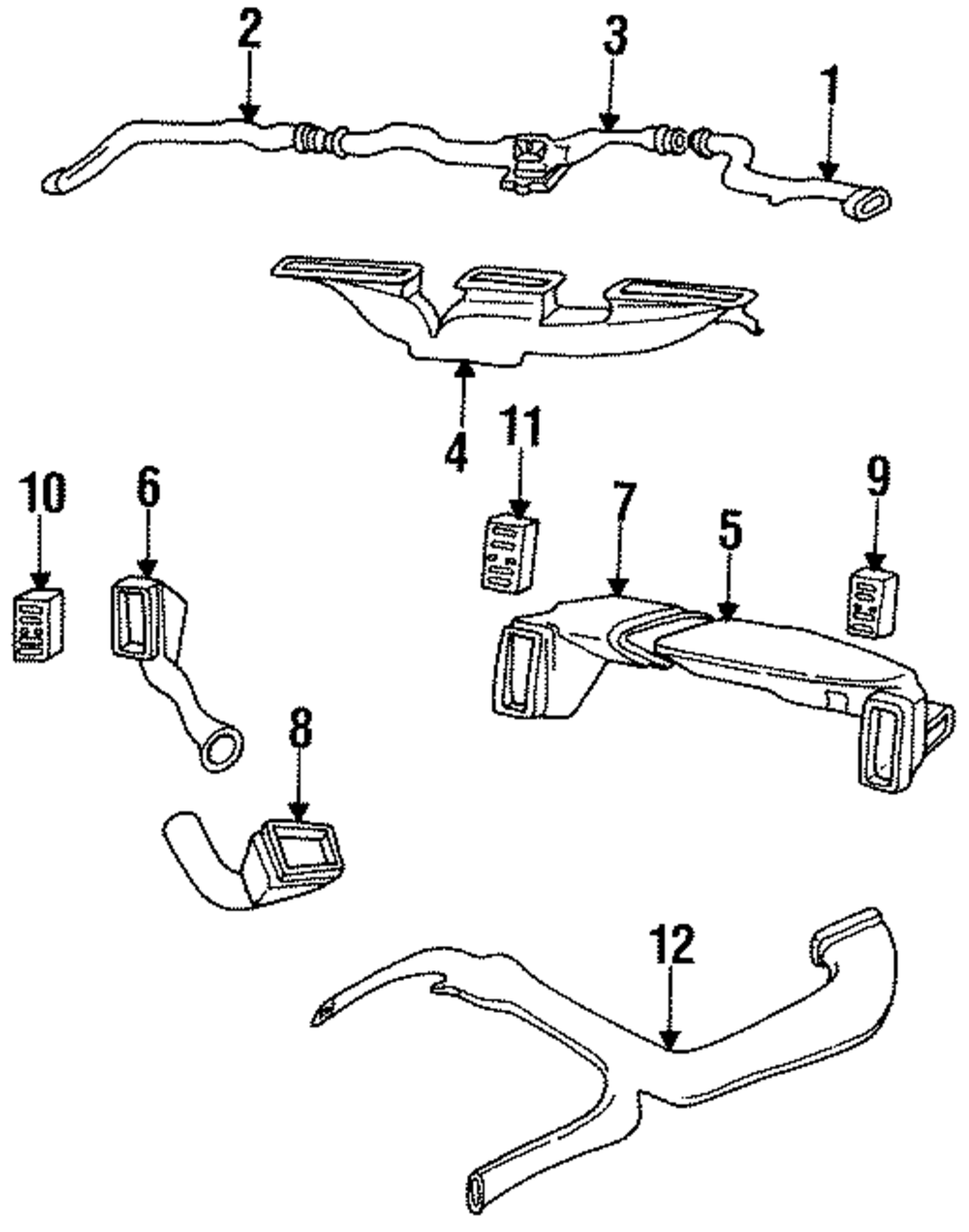 2
3
1
4
11
10
6
7
5
9
8
12