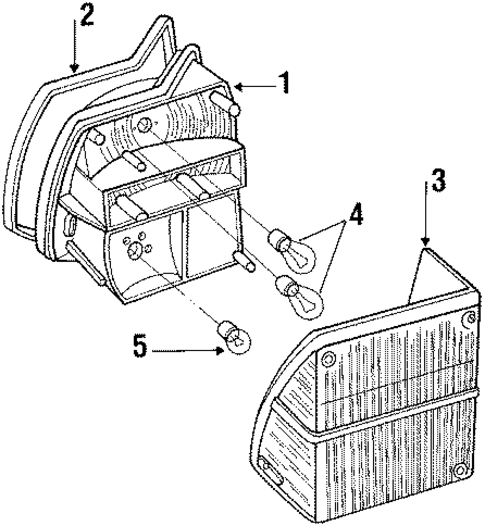 2
1
3
4
5